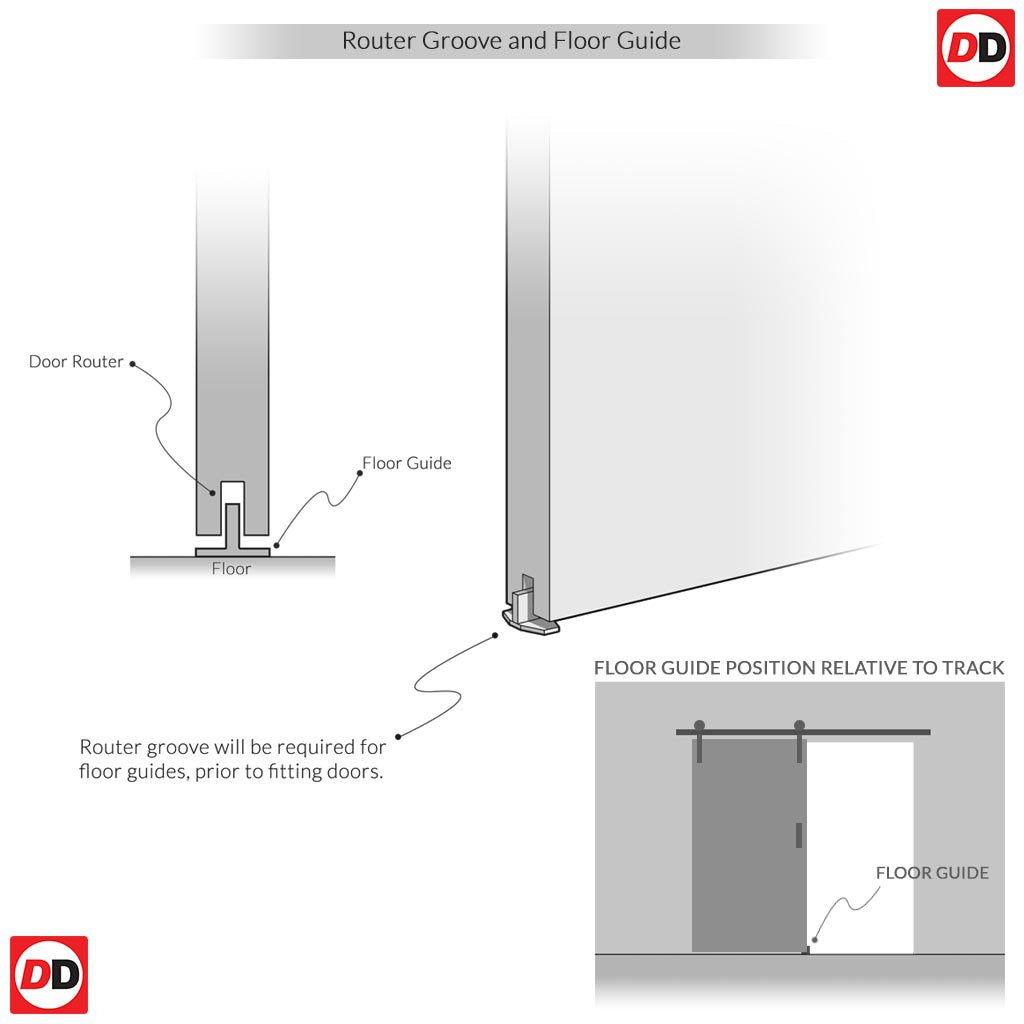 Router Groove and Floor Guide

DD

Door Router

Floor Guide

Floor

Router groove will be required for floor guides, prior to fitting doors.

FLOOR GUIDE POSITION RELATIVE TO TRACK

FLOOR GUIDE

DD