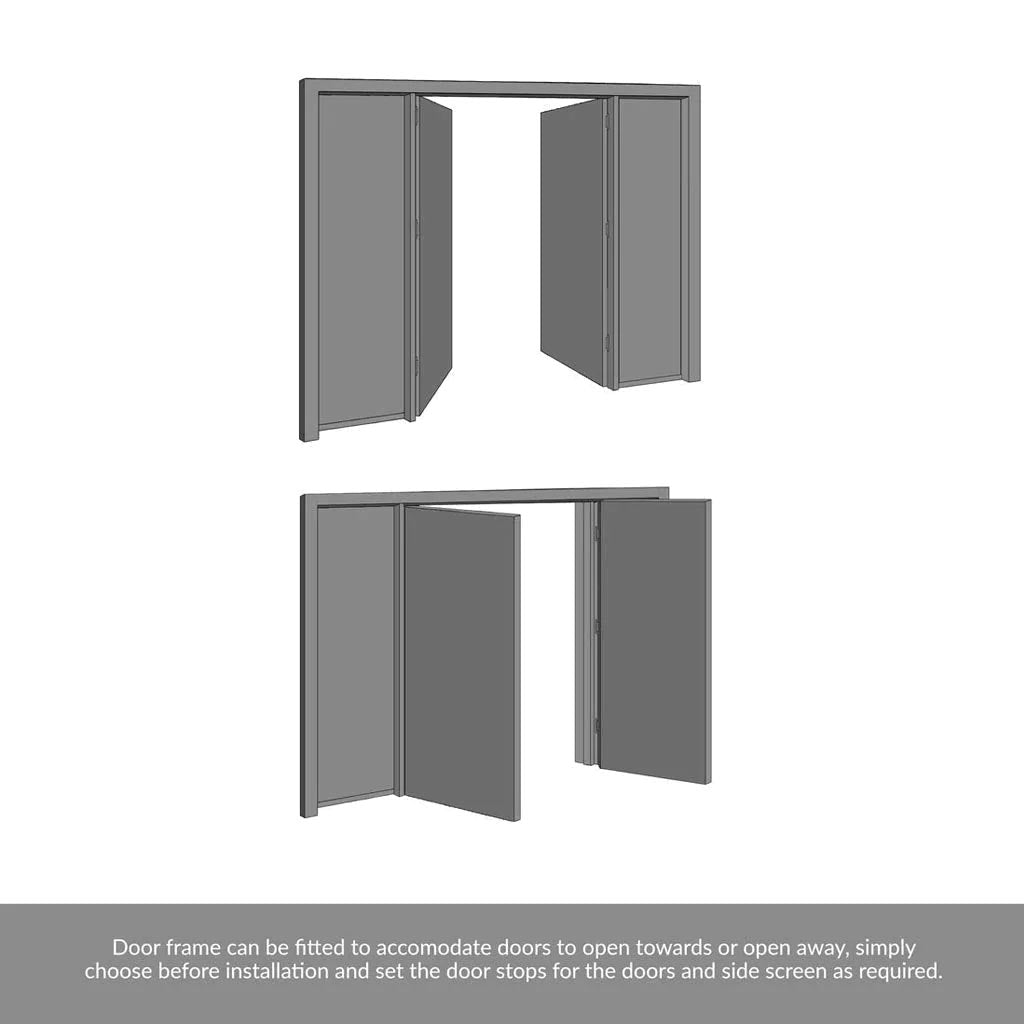 Door frame can be fitted to accomodate doors to open towards or open away, simply choose before installation and set the door stops for the doors and side screen as required.