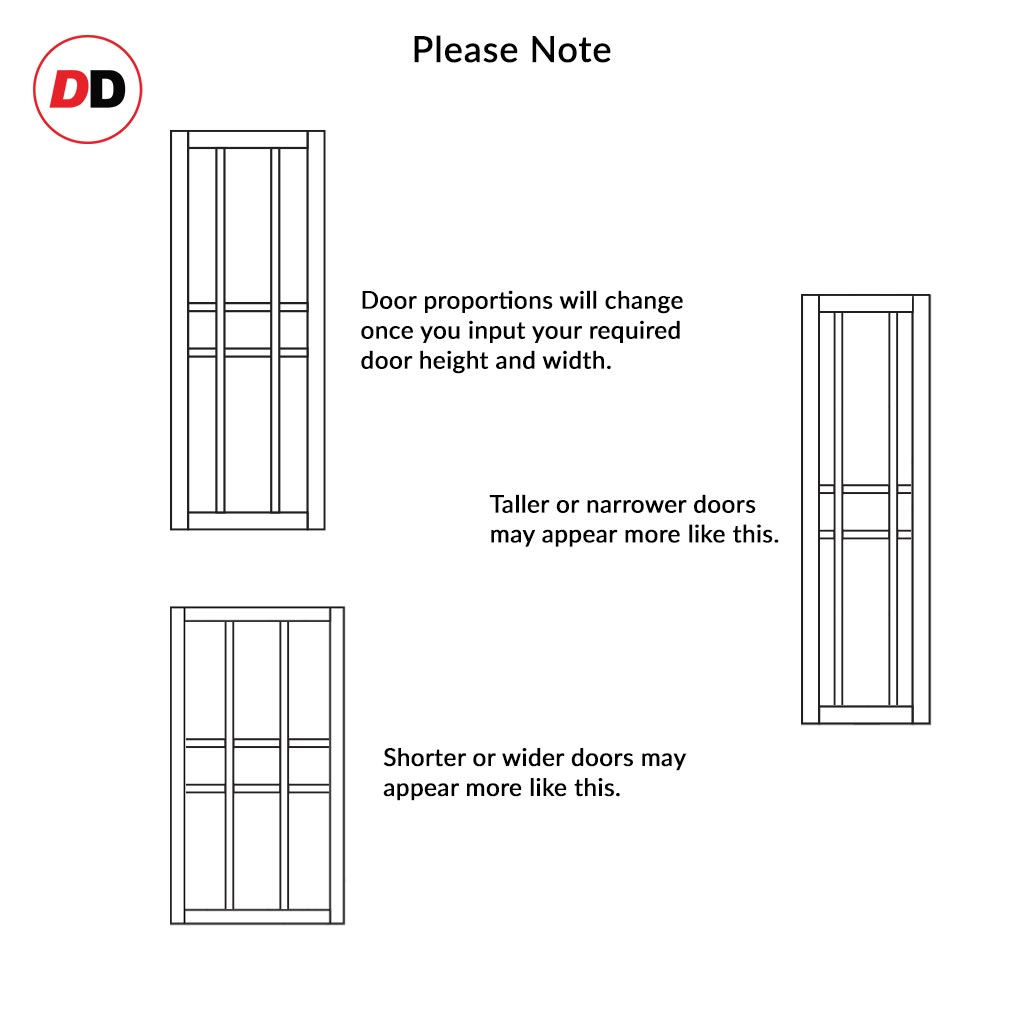 DD

Please Note

Door proportions will change once you input your required door height and width.

Taller or narrower doors may appear more like this.

Shorter or wider doors may appear more like this.