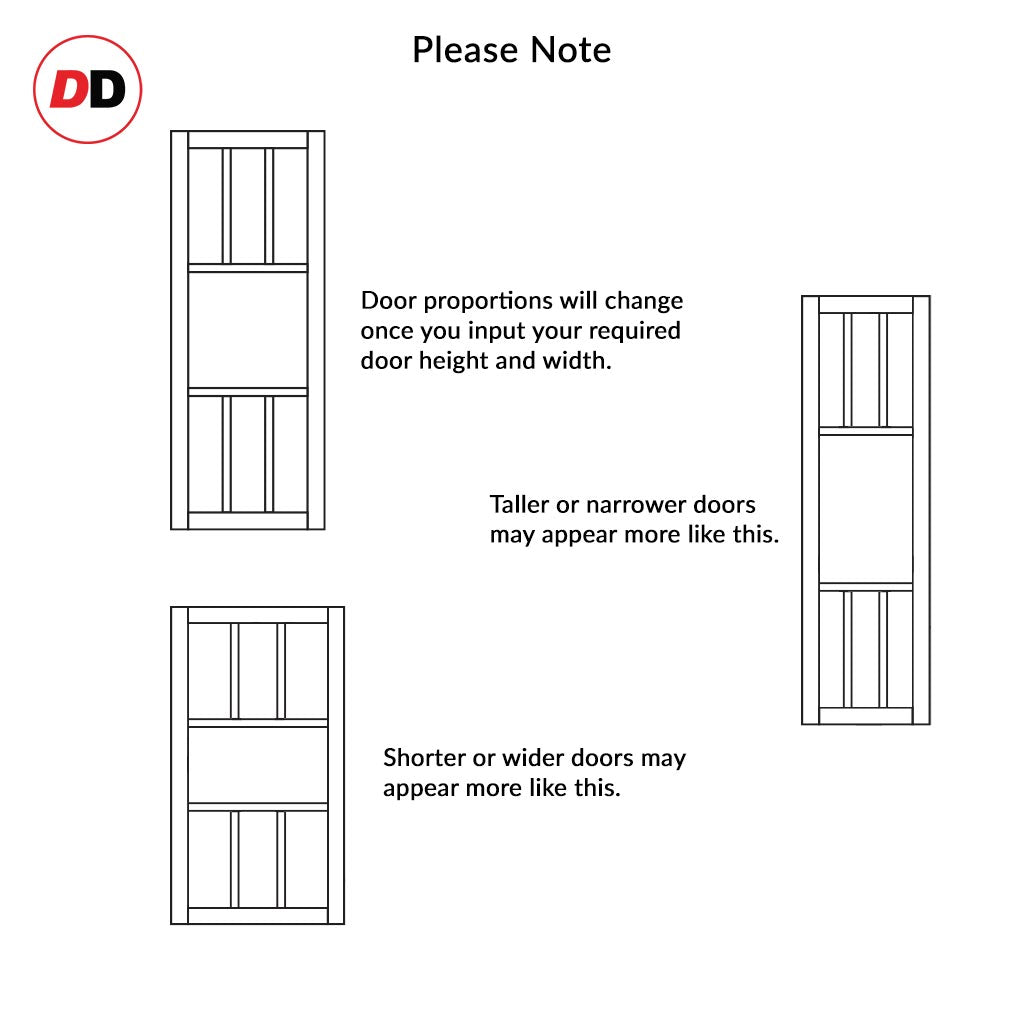 DD

Please Note

Door proportions will change once you input your required door height and width.

Taller or narrower doors may appear more like this.

Shorter or wider doors may appear more like this.