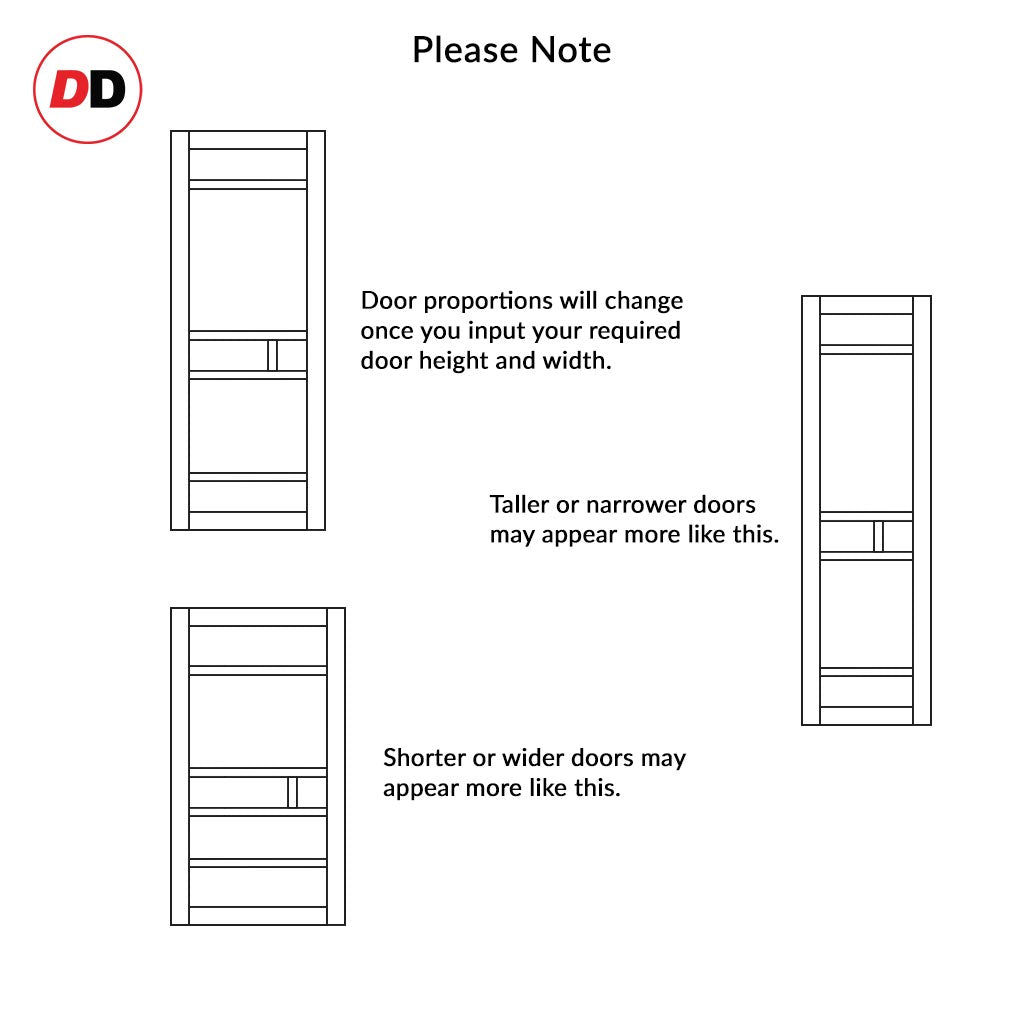 DD

Please Note

Door proportions will change once you input your required door height and width.

Taller or narrower doors may appear more like this.

Shorter or wider doors may appear more like this.