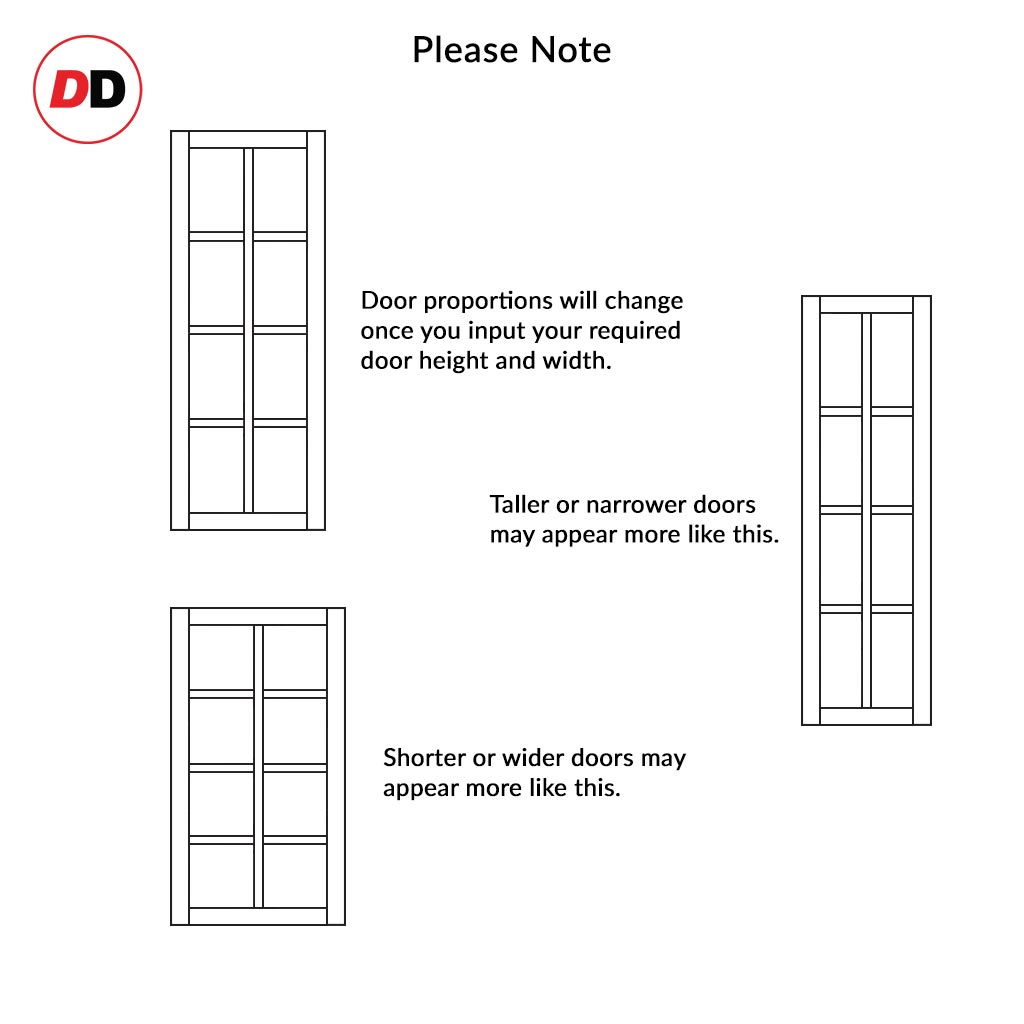 DD

Please Note

Door proportions will change once you input your required door height and width.

Taller or narrower doors may appear more like this.

Shorter or wider doors may appear more like this.