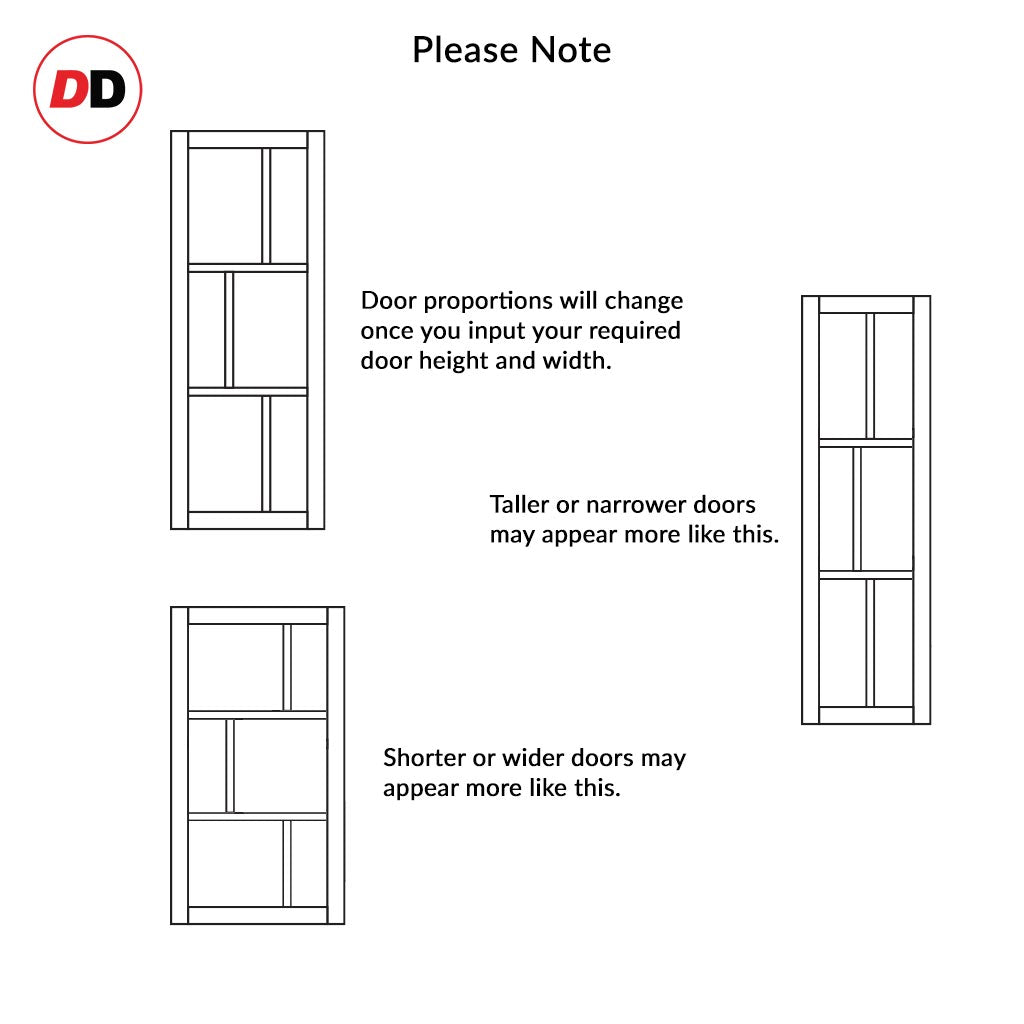 DD

Please Note

Door proportions will change once you input your required door height and width.

Taller or narrower doors may appear more like this.

Shorter or wider doors may appear more like this.