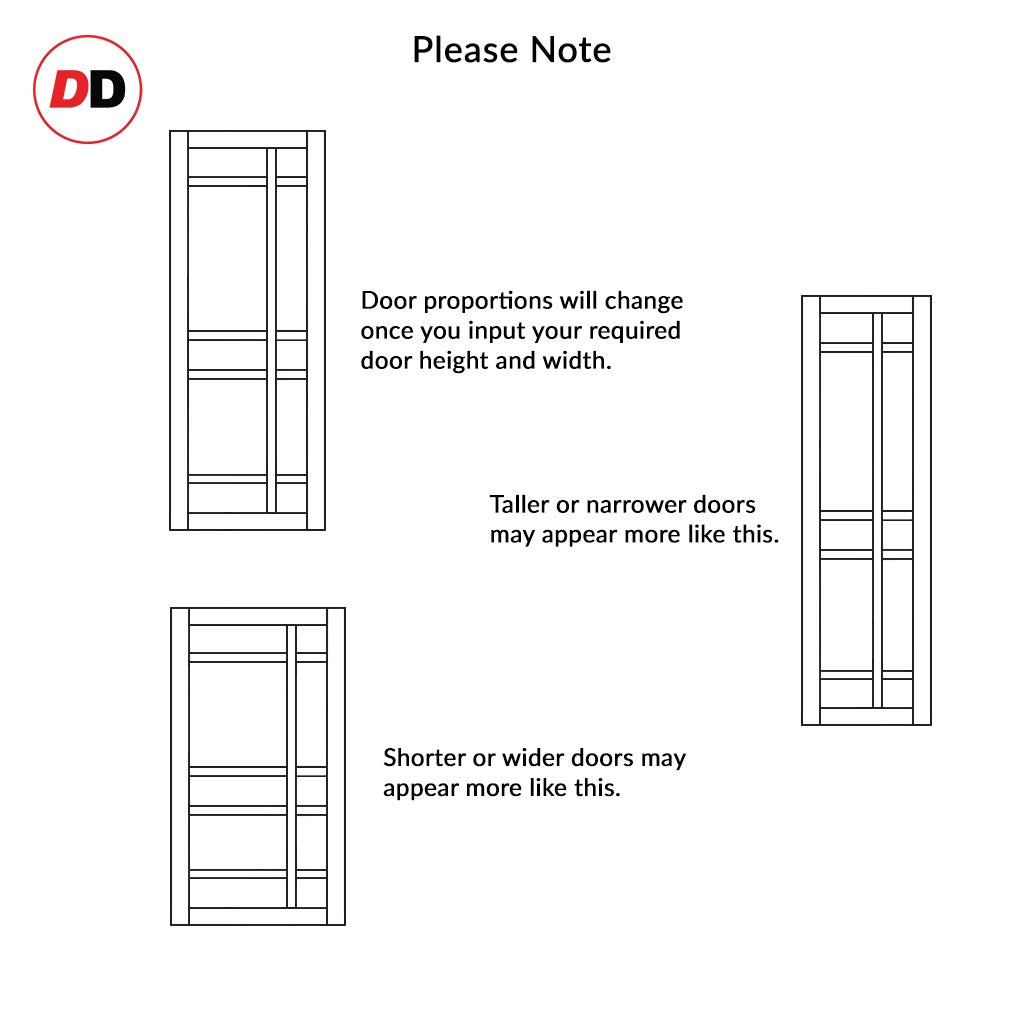 DD

Please Note

Door proportions will change once you input your required door height and width.

Taller or narrower doors may appear more like this.

Shorter or wider doors may appear more like this.