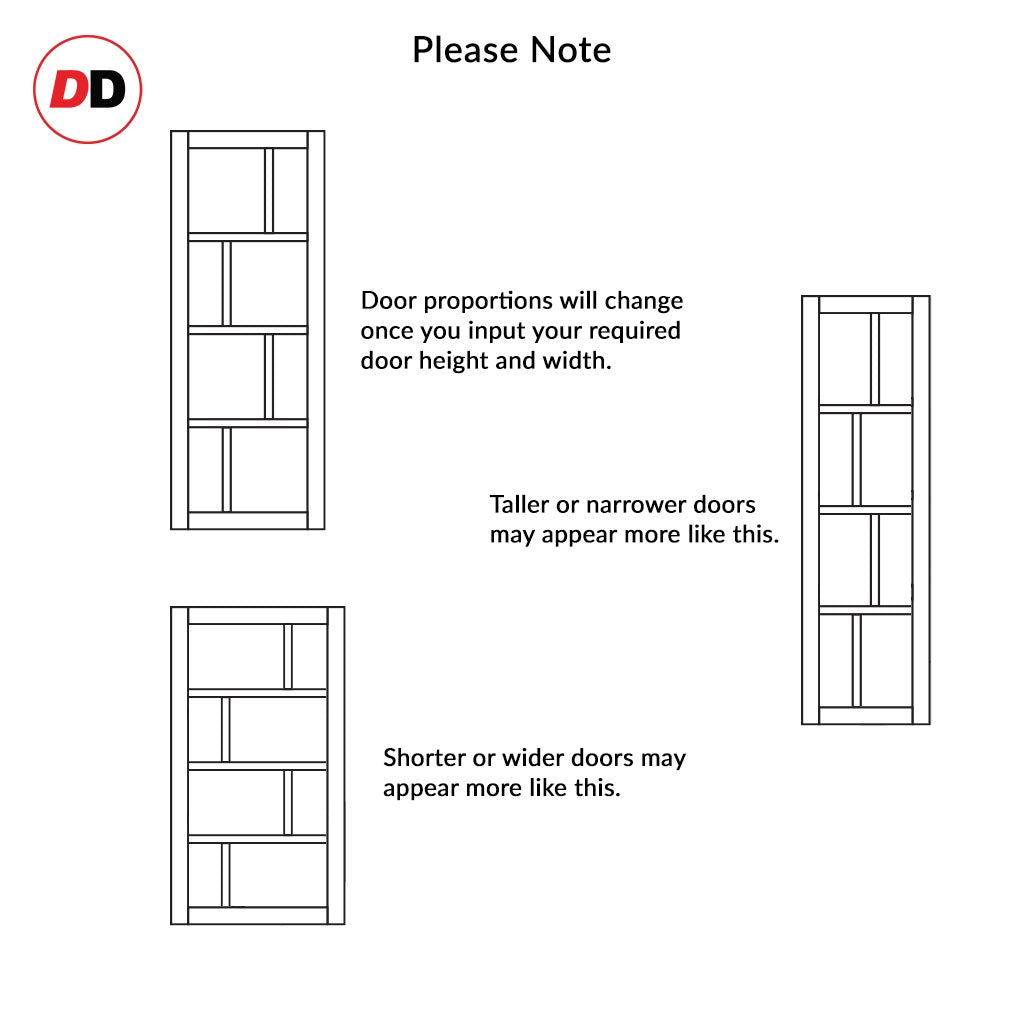 DD

Please Note

Door proportions will change once you input your required door height and width.

Taller or narrower doors may appear more like this.

Shorter or wider doors may appear more like this.