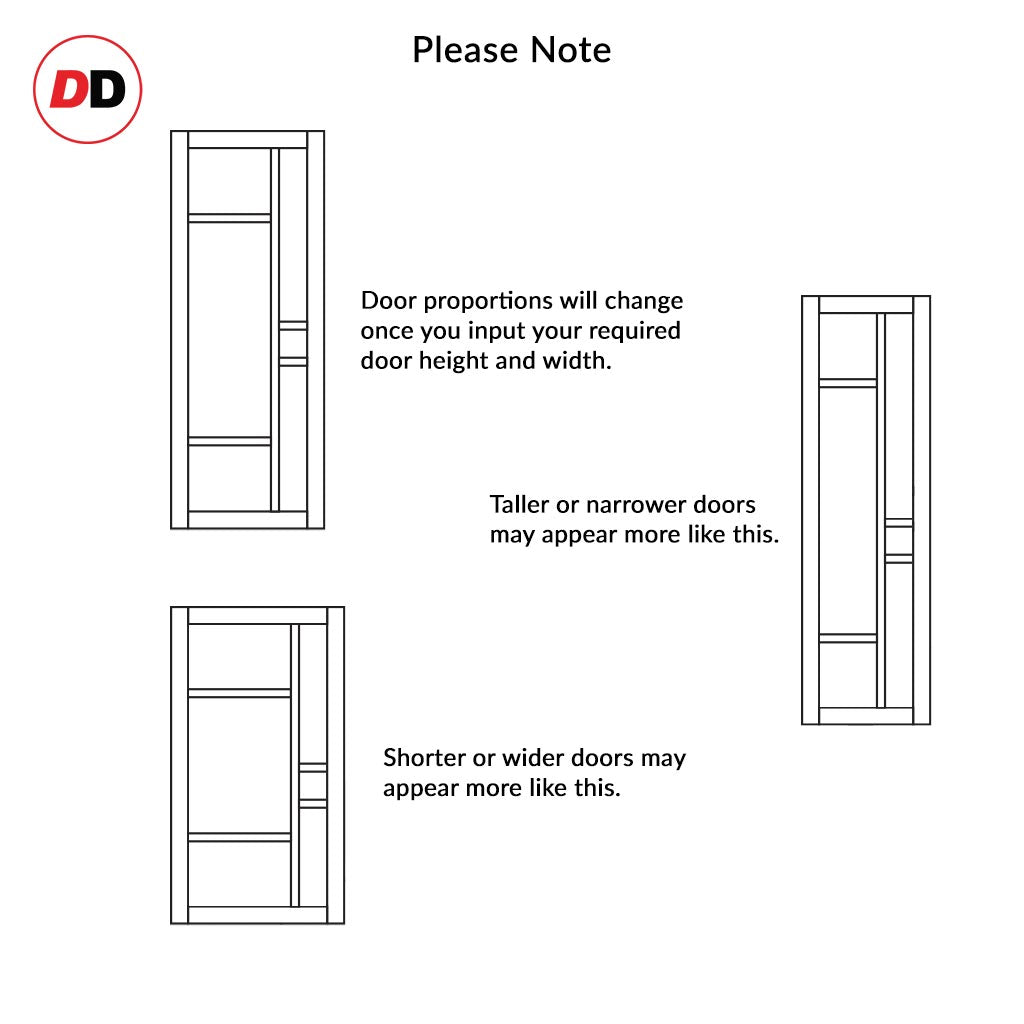 DD

Please Note

Door proportions will change once you input your required door height and width.

Taller or narrower doors may appear more like this.

Shorter or wider doors may appear more like this.