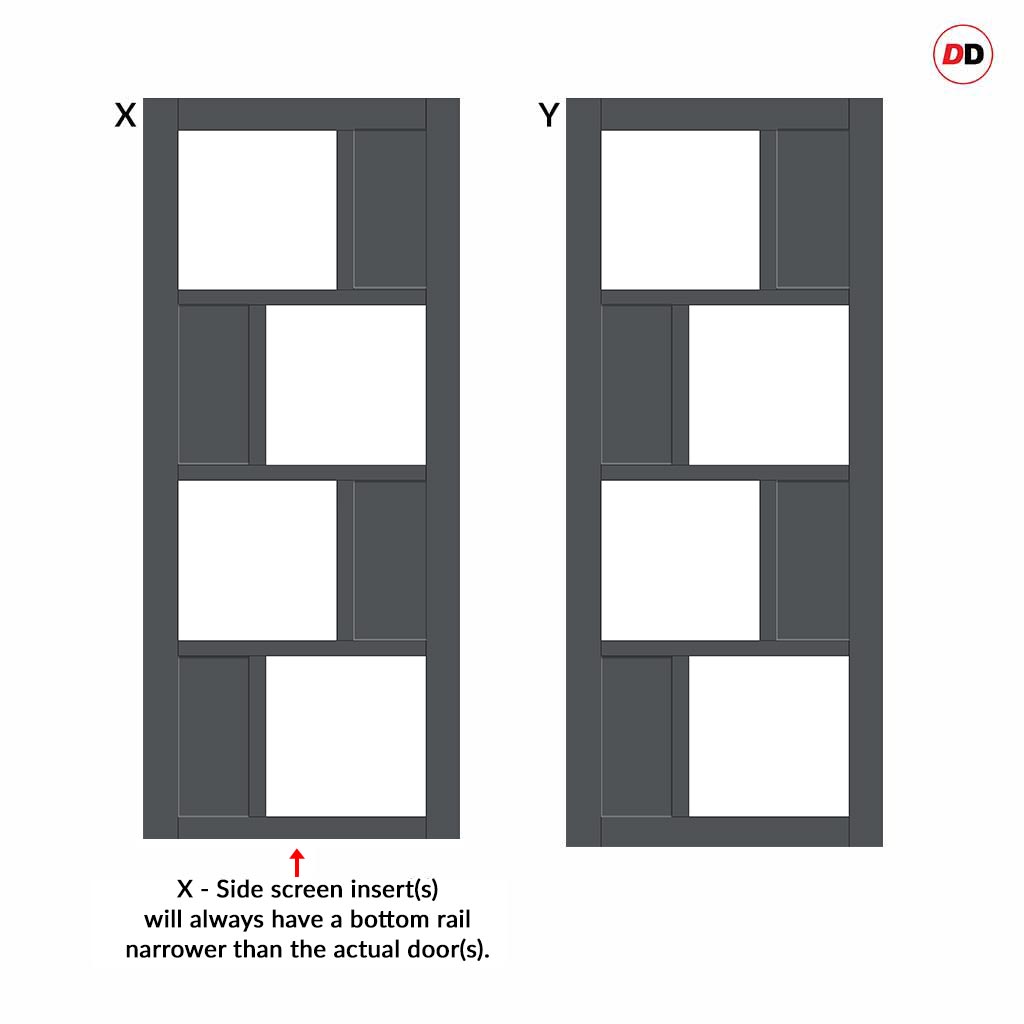 DD

X

Y

X - Side screen insert(s) will always have a bottom rail narrower than the actual door(s).