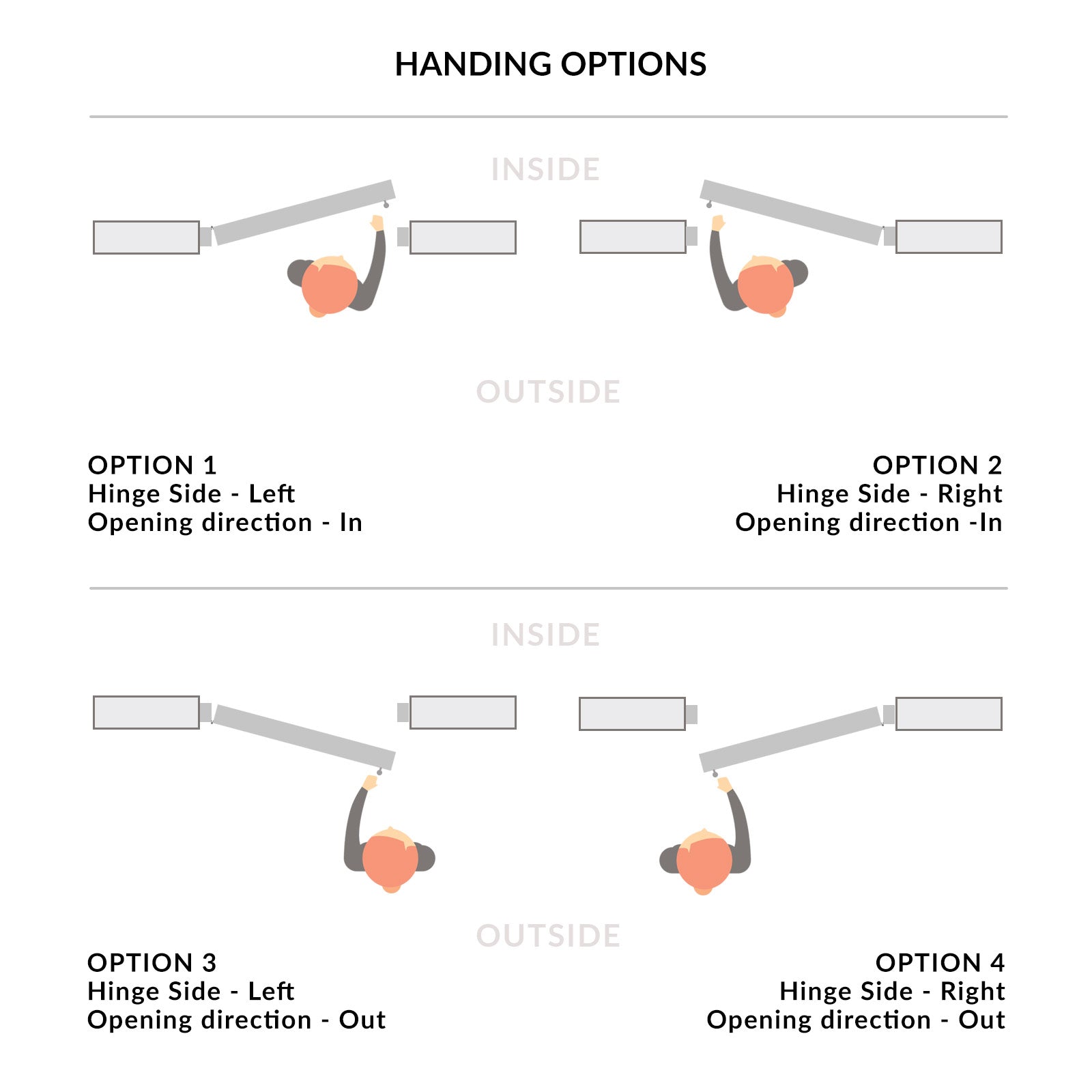 HANDING OPTIONS

INSIDE

OUTSIDE

OPTION 1
Hinge Side - Left
Opening direction - In

OPTION 2
Hinge Side - Right
Opening direction -In

INSIDE

OUTSIDE

OPTION 3
Hinge Side - Left
Opening direction - Out

OPTION 4
Hinge Side - Right
Opening direction - Out