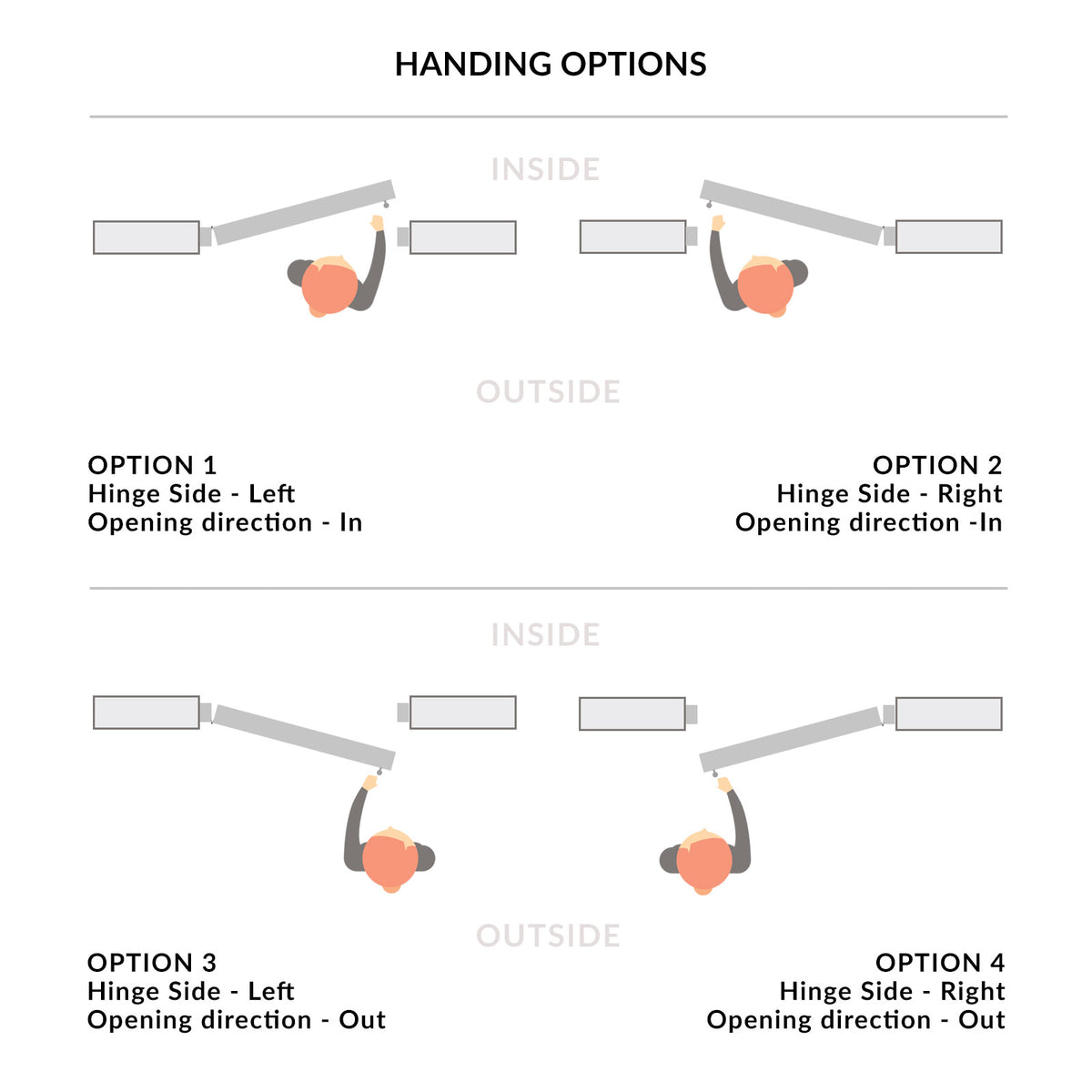 HANDING OPTIONS

INSIDE

OUTSIDE

OPTION 1
Hinge Side - Left
Opening direction - In

OPTION 2
Hinge Side - Right
Opening direction -In

INSIDE

OUTSIDE

OPTION 3
Hinge Side - Left
Opening direction - Out

OPTION 4
Hinge Side - Right
Opening direction - Out