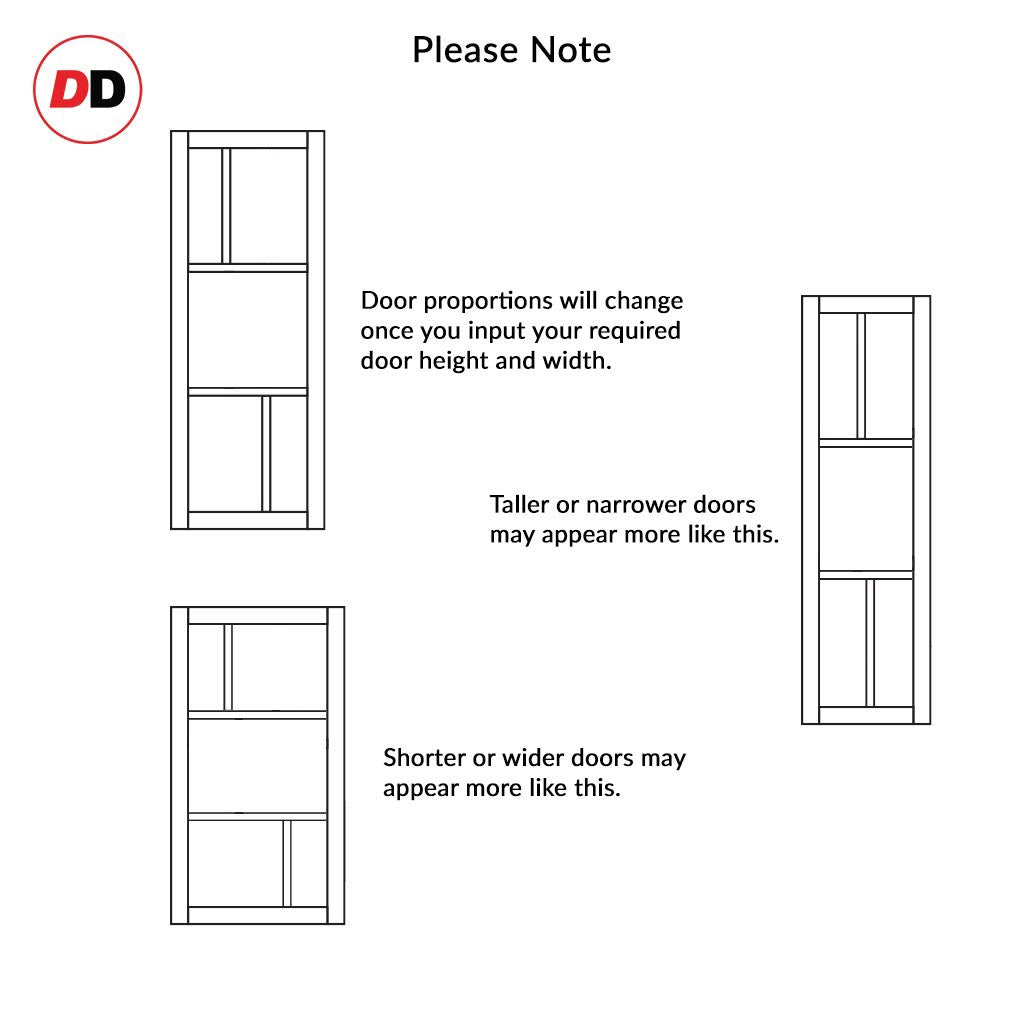 DD

Please Note

Door proportions will change once you input your required door height and width.

Taller or narrower doors may appear more like this.

Shorter or wider doors may appear more like this.