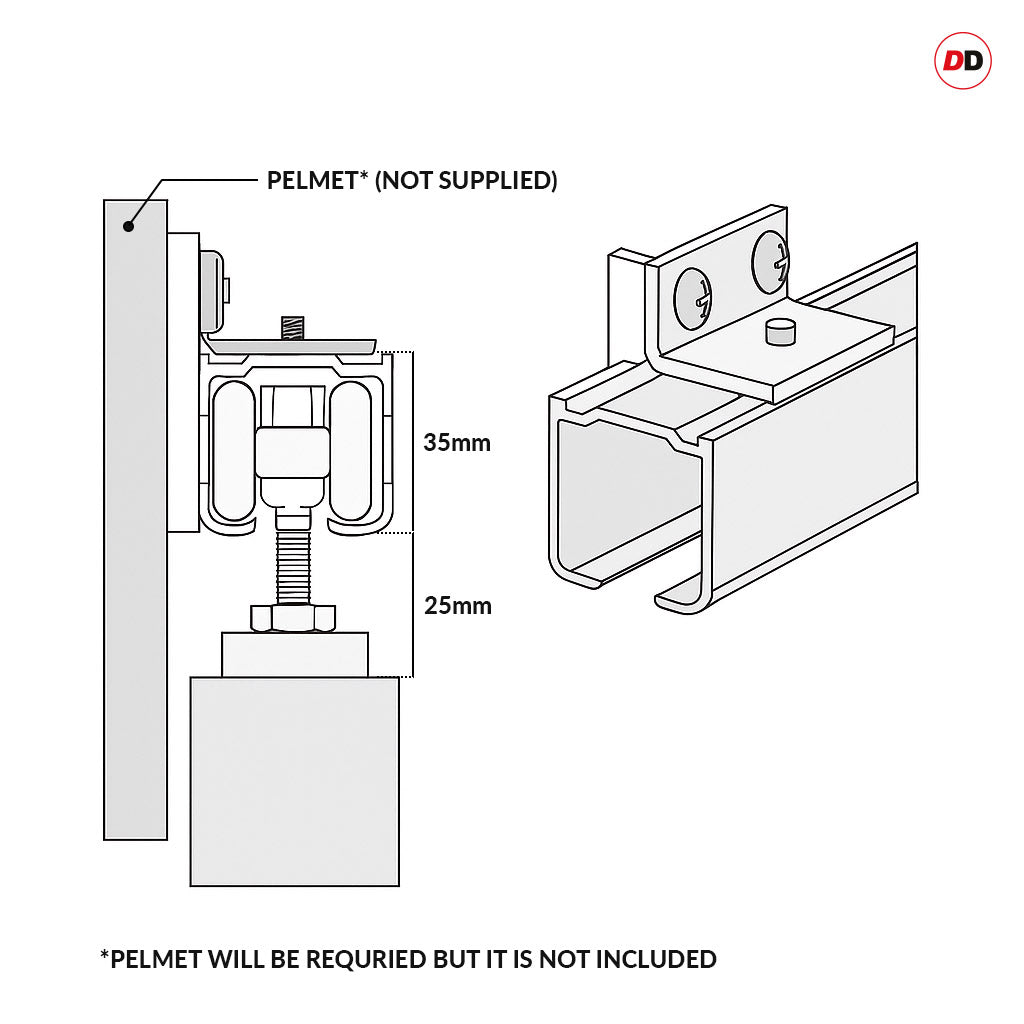 DD

PELMET* (NOT SUPPLIED)

35mm

25mm

*PELMET WILL BE REQURIED BUT IT IS NOT INCLUDED