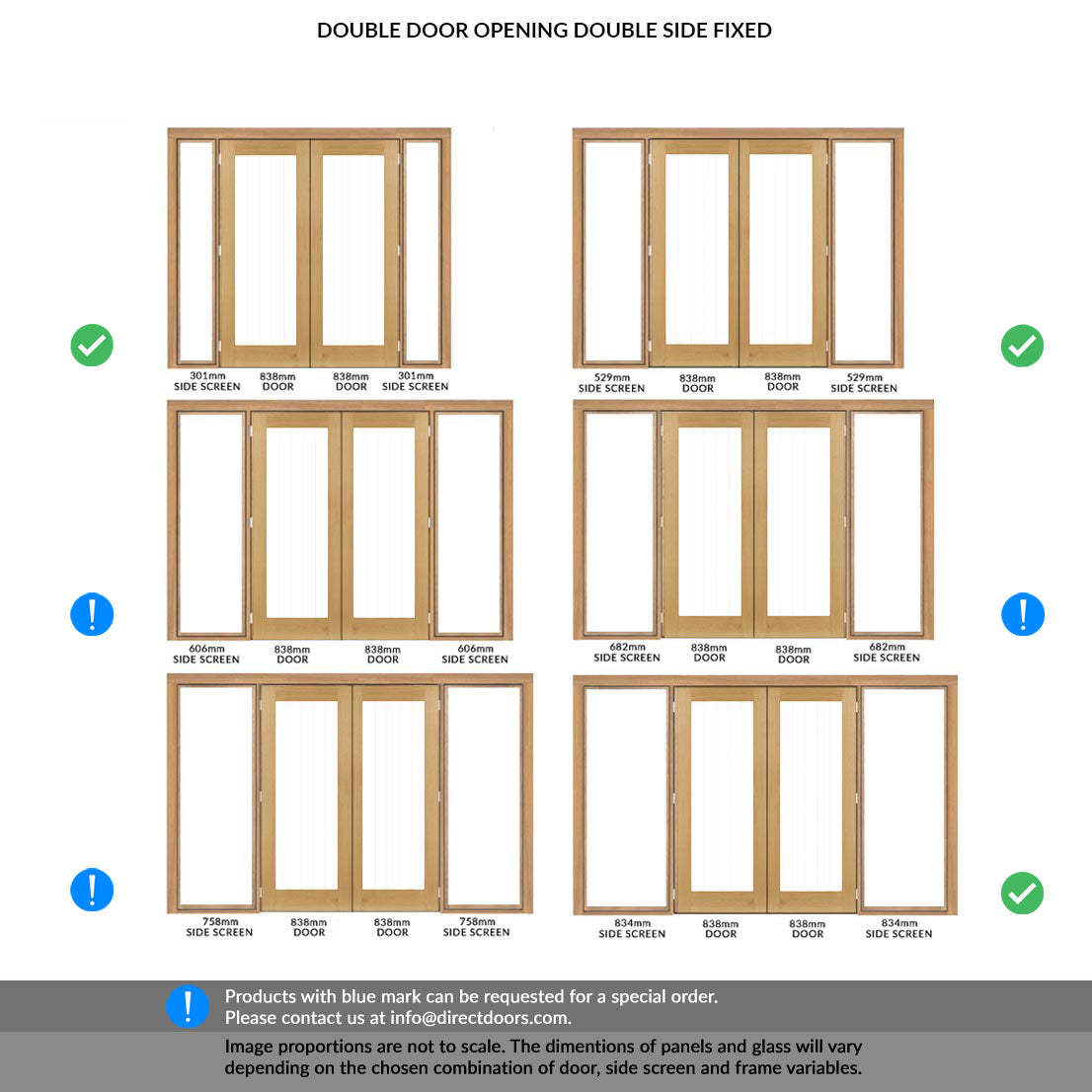 DOUBLE DOOR OPENING DOUBLE SIDE FIXED

301mm SIDE SCREEN
838mm DOOR
838mm DOOR
301mm SIDE SCREEN

529mm SIDE SCREEN
838mm DOOR
838mm DOOR
529mm SIDE SCREEN

606mm SIDE SCREEN
838mm DOOR
838mm DOOR
606mm SIDE SCREEN

682mm SIDE SCREEN
838mm DOOR
838mm DOOR
682mm SIDE SCREEN

758mm SIDE SCREEN
838mm DOOR
838mm DOOR
758mm SIDE SCREEN

834mm SIDE SCREEN
838mm DOOR
838mm DOOR
834mm SIDE SCREEN

Products with blue mark can be requested for a special order.
Please contact us at info@directdoors.com.

Image proportions are not to scale. The dimentions of panels and glass will vary depending on the chosen combination of door, side screen and frame variables.