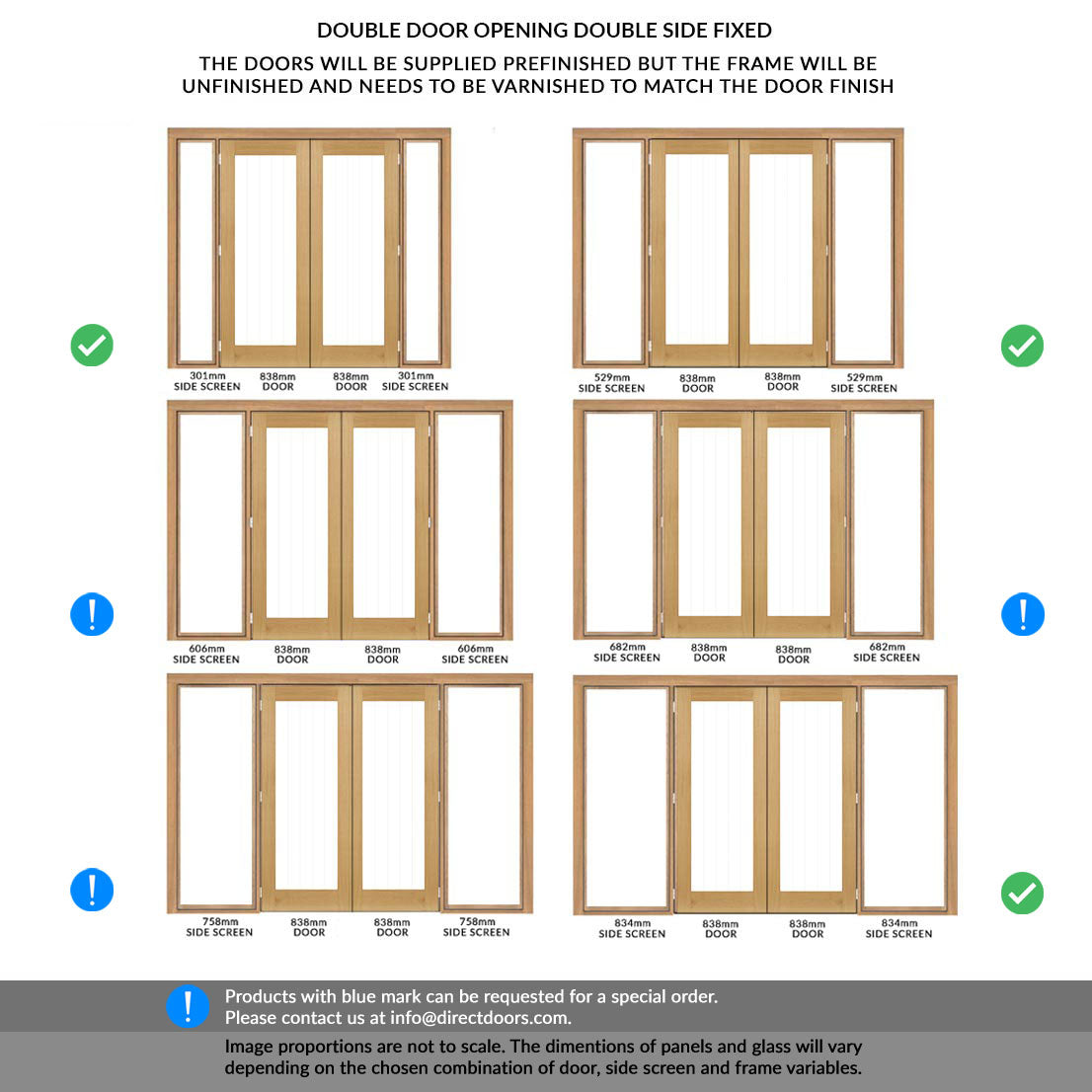 DOUBLE DOOR OPENING DOUBLE SIDE FIXED

THE DOORS WILL BE SUPPLIED PREFINISHED BUT THE FRAME WILL BE UNFINISHED AND NEEDS TO BE VARNISHED TO MATCH THE DOOR FINISH

301mm SIDE SCREEN 838mm DOOR 838mm DOOR 301mm SIDE SCREEN

529mm SIDE SCREEN 838mm DOOR 838mm DOOR 529mm SIDE SCREEN

606mm SIDE SCREEN 838mm DOOR 838mm DOOR 606mm SIDE SCREEN

682mm SIDE SCREEN 838mm DOOR 838mm DOOR 682mm SIDE SCREEN

758mm SIDE SCREEN 838mm DOOR 838mm DOOR 758mm SIDE SCREEN

834mm SIDE SCREEN 838mm DOOR 838mm DOOR 834mm SIDE SCREEN

Products with blue mark can be requested for a special order.
Please contact us at info@directdoors.com.

Image proportions are not to scale. The dimentions of panels and glass will vary depending on the chosen combination of door, side screen and frame variables.