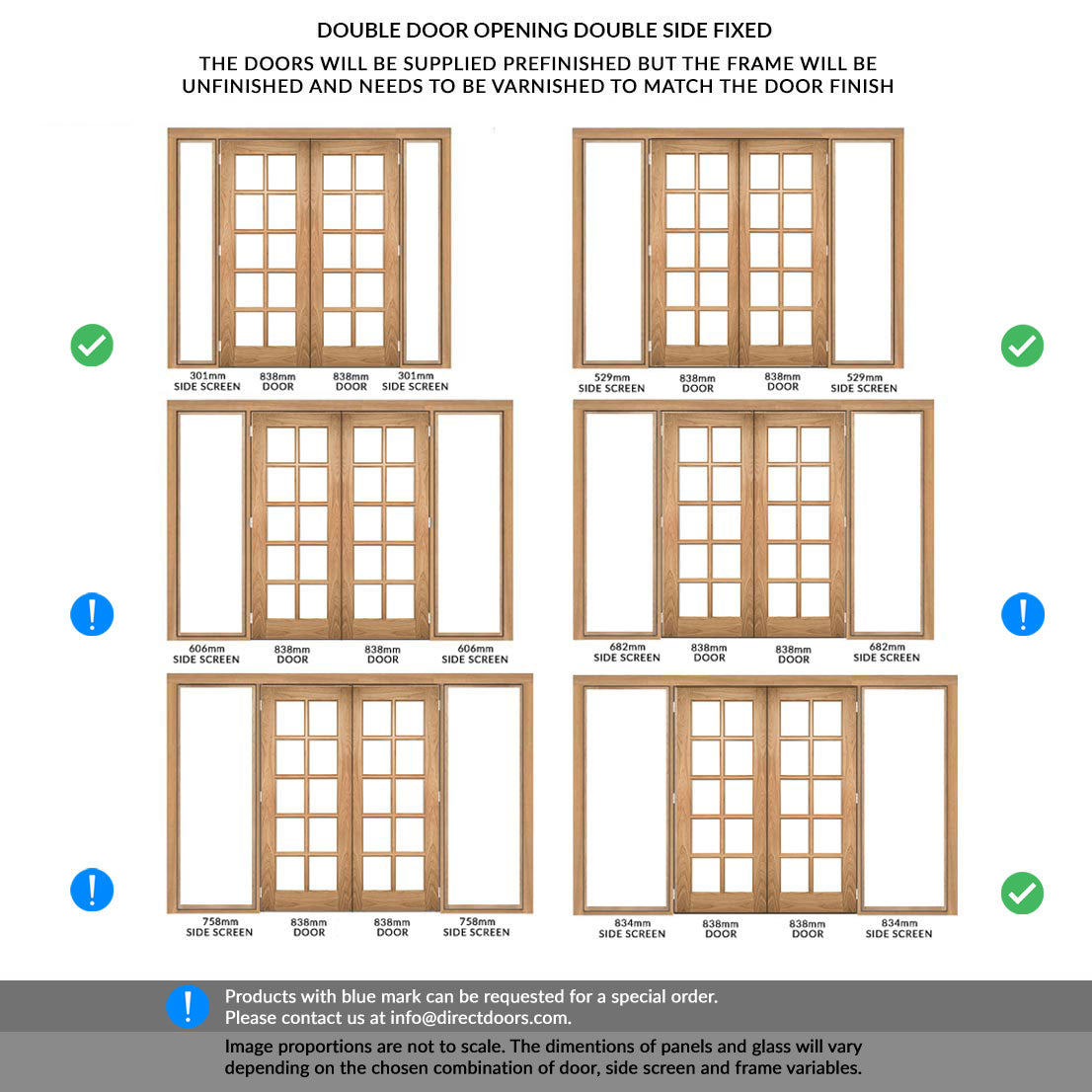 DOUBLE DOOR OPENING DOUBLE SIDE FIXED

THE DOORS WILL BE SUPPLIED PREFINISHED BUT THE FRAME WILL BE UNFINISHED AND NEEDS TO BE VARNISHED TO MATCH THE DOOR FINISH

301mm SIDE SCREEN 838mm DOOR 838mm DOOR 301mm SIDE SCREEN

529mm SIDE SCREEN 838mm DOOR 838mm DOOR 529mm SIDE SCREEN

606mm SIDE SCREEN 838mm DOOR 838mm DOOR 606mm SIDE SCREEN

682mm SIDE SCREEN 838mm DOOR 838mm DOOR 682mm SIDE SCREEN

758mm SIDE SCREEN 838mm DOOR 838mm DOOR 758mm SIDE SCREEN

834mm SIDE SCREEN 838mm DOOR 838mm DOOR 834mm SIDE SCREEN

Products with blue mark can be requested for a special order. Please contact us at info@directdoors.com.

Image proportions are not to scale. The dimentions of panels and glass will vary depending on the chosen combination of door, side screen and frame variables.