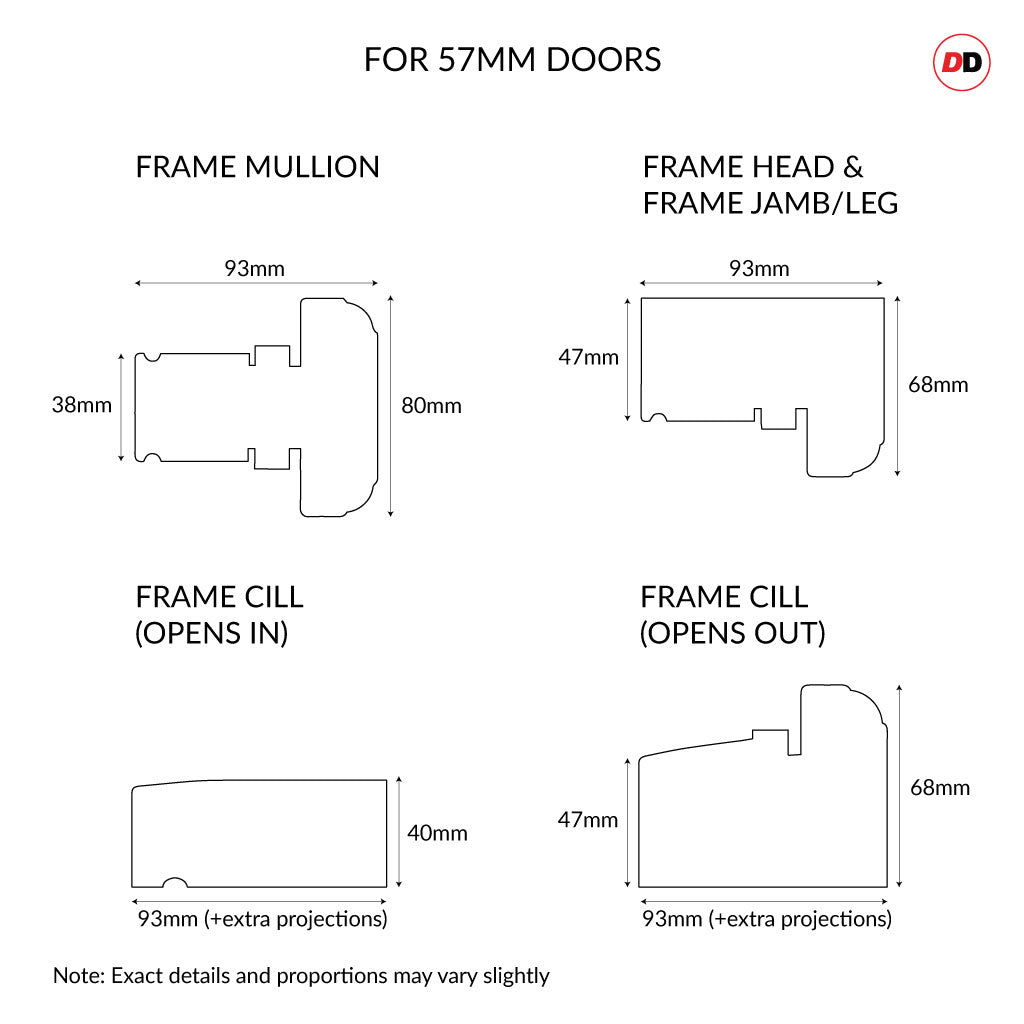 FOR 57MM DOORS

DD

FRAME MULLION

93mm

38mm

80mm

FRAME HEAD & FRAME JAMB/LEG

93mm

47mm

68mm

FRAME CILL (OPENS IN)

40mm

93mm (+extra projections)

FRAME CILL (OPENS OUT)

47mm

68mm

93mm (+extra projections)

Note: Exact details and proportions may vary slightly