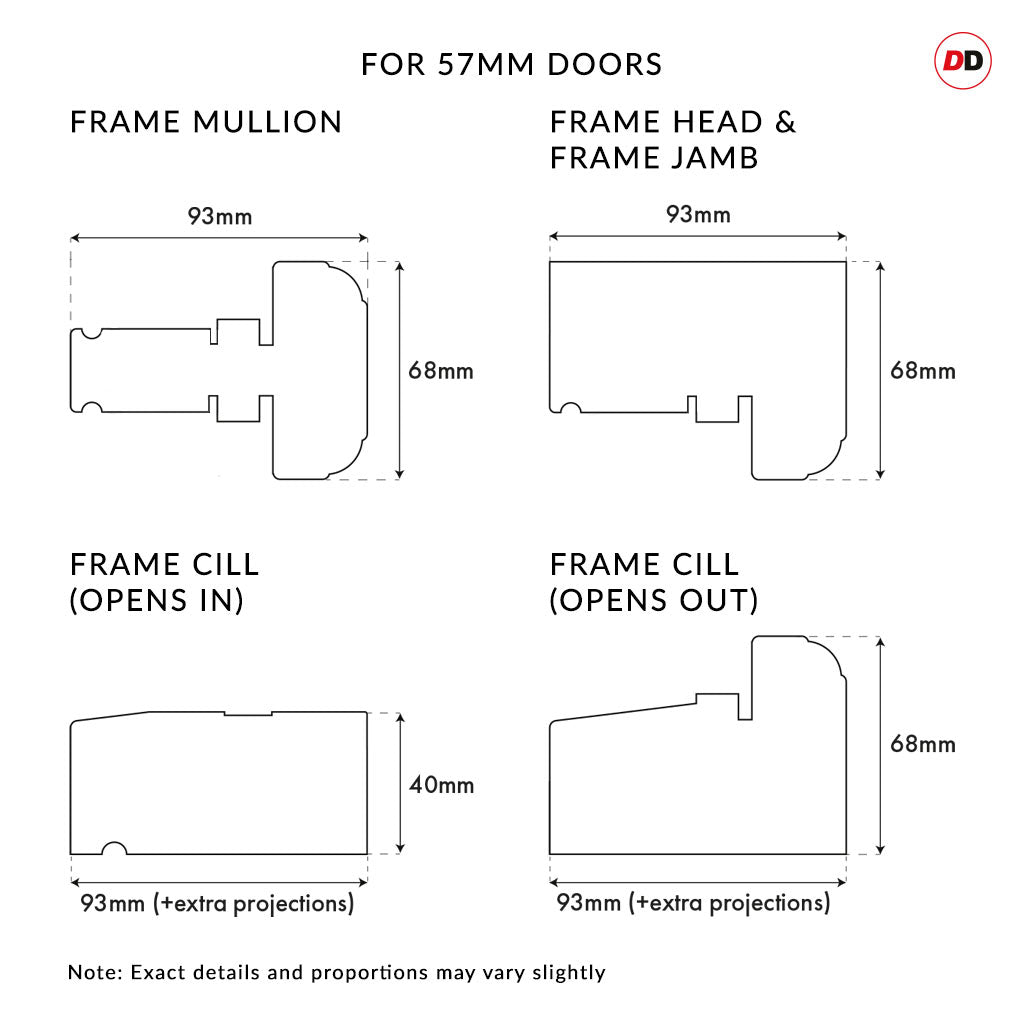 FOR 57MM DOORS

DD

FRAME MULLION

93mm

68mm

FRAME HEAD & FRAME JAMB

93mm

68mm

FRAME CILL (OPENS IN)

40mm

93mm (+extra projections)

FRAME CILL (OPENS OUT)

68mm

93mm (+extra projections)

Note: Exact details and proportions may vary slightly