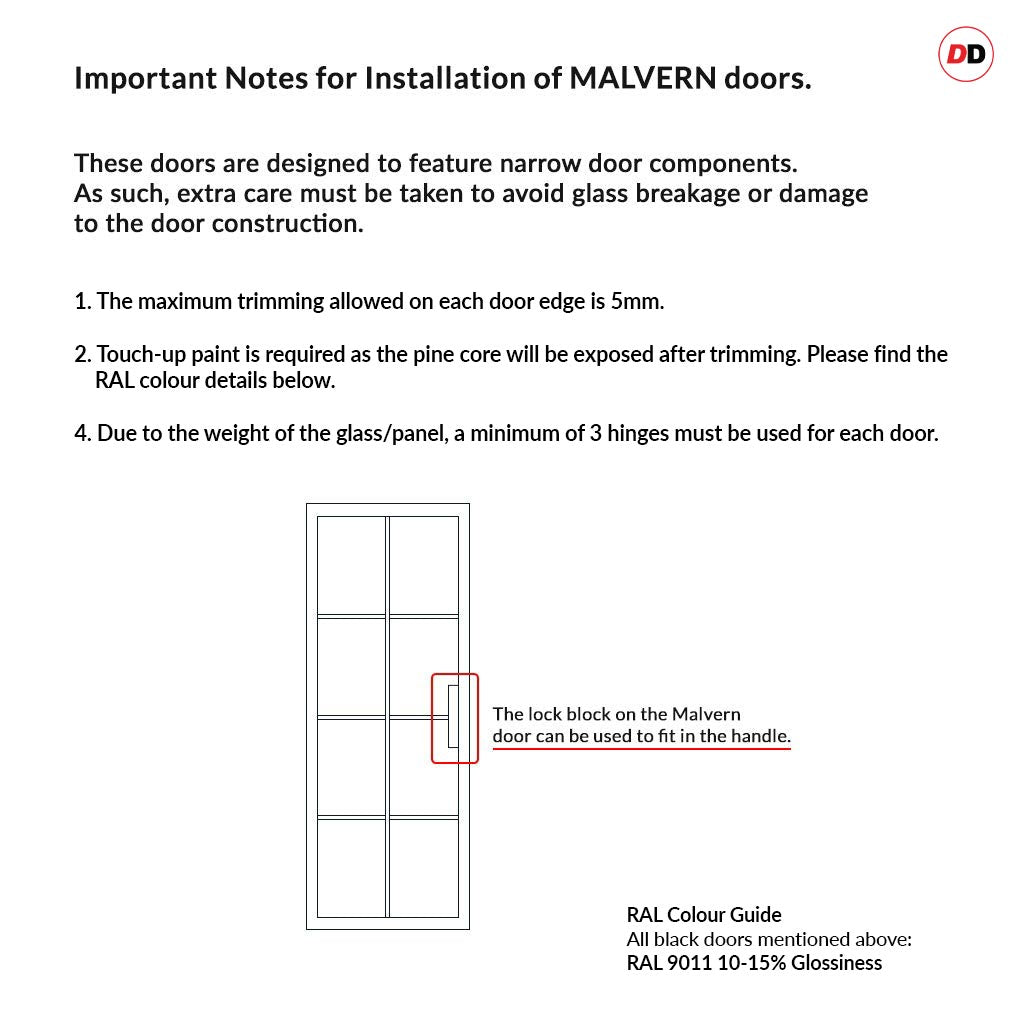 DD

Important Notes for Installation of MALVERN doors.

These doors are designed to feature narrow door components. As such, extra care must be taken to avoid glass breakage or damage to the door construction.

1. The maximum trimming allowed on each door edge is 5mm.

2. Touch-up paint is required as the pine core will be exposed after trimming. Please find the RAL colour details below.

4. Due to the weight of the glass/panel, a minimum of 3 hinges must be used for each door.

The lock block on the Malvern door can be used to fit in the handle.

RAL Colour Guide
All black doors mentioned above:
RAL 9011 10-15% Glossiness