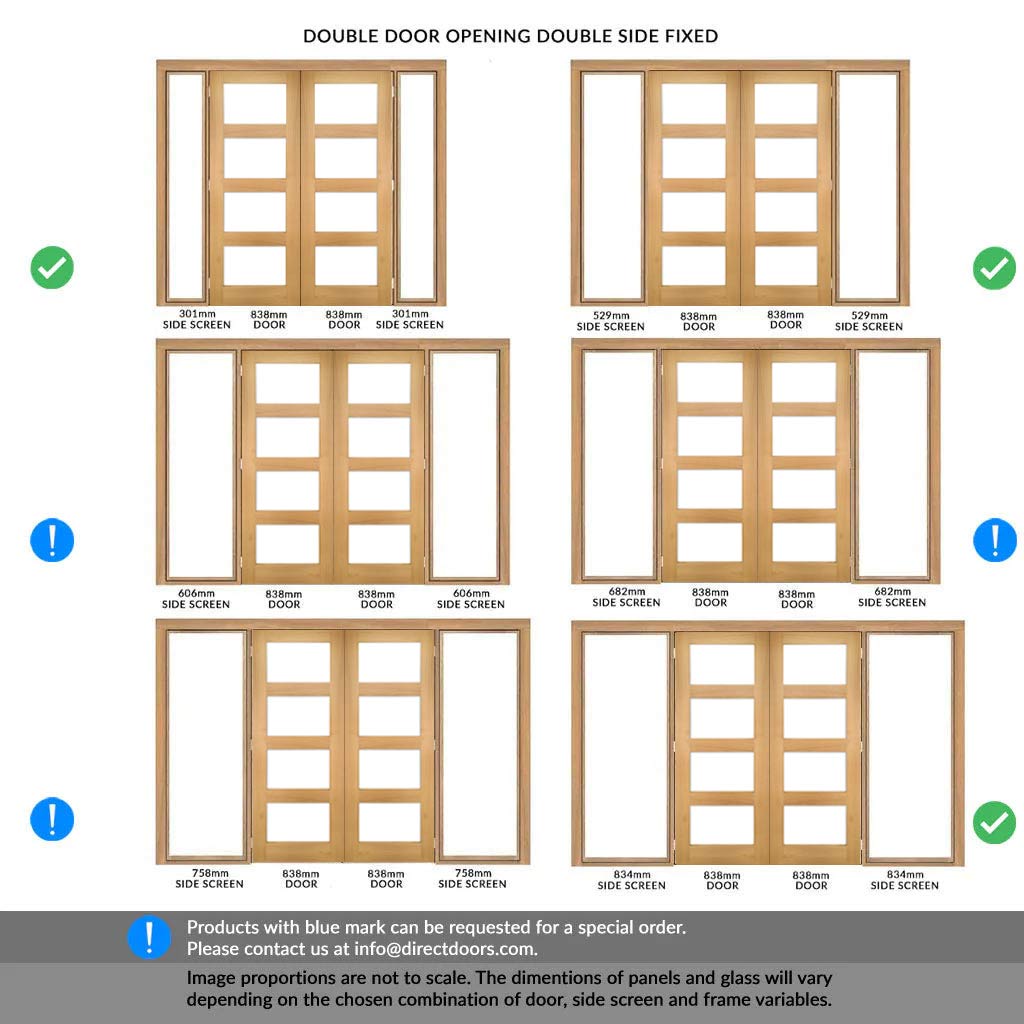 DOUBLE DOOR OPENING DOUBLE SIDE FIXED

301mm SIDE SCREEN
838mm DOOR
838mm DOOR
301mm SIDE SCREEN

529mm SIDE SCREEN
838mm DOOR
838mm DOOR
529mm SIDE SCREEN

606mm SIDE SCREEN
838mm DOOR
838mm DOOR
606mm SIDE SCREEN

682mm SIDE SCREEN
838mm DOOR
838mm DOOR
682mm SIDE SCREEN

758mm SIDE SCREEN
838mm DOOR
838mm DOOR
758mm SIDE SCREEN

834mm SIDE SCREEN
838mm DOOR
838mm DOOR
834mm SIDE SCREEN

Products with blue mark can be requested for a special order.
Please contact us at info@directdoors.com.

Image proportions are not to scale. The dimentions of panels and glass will vary depending on the chosen combination of door, side screen and frame variables.