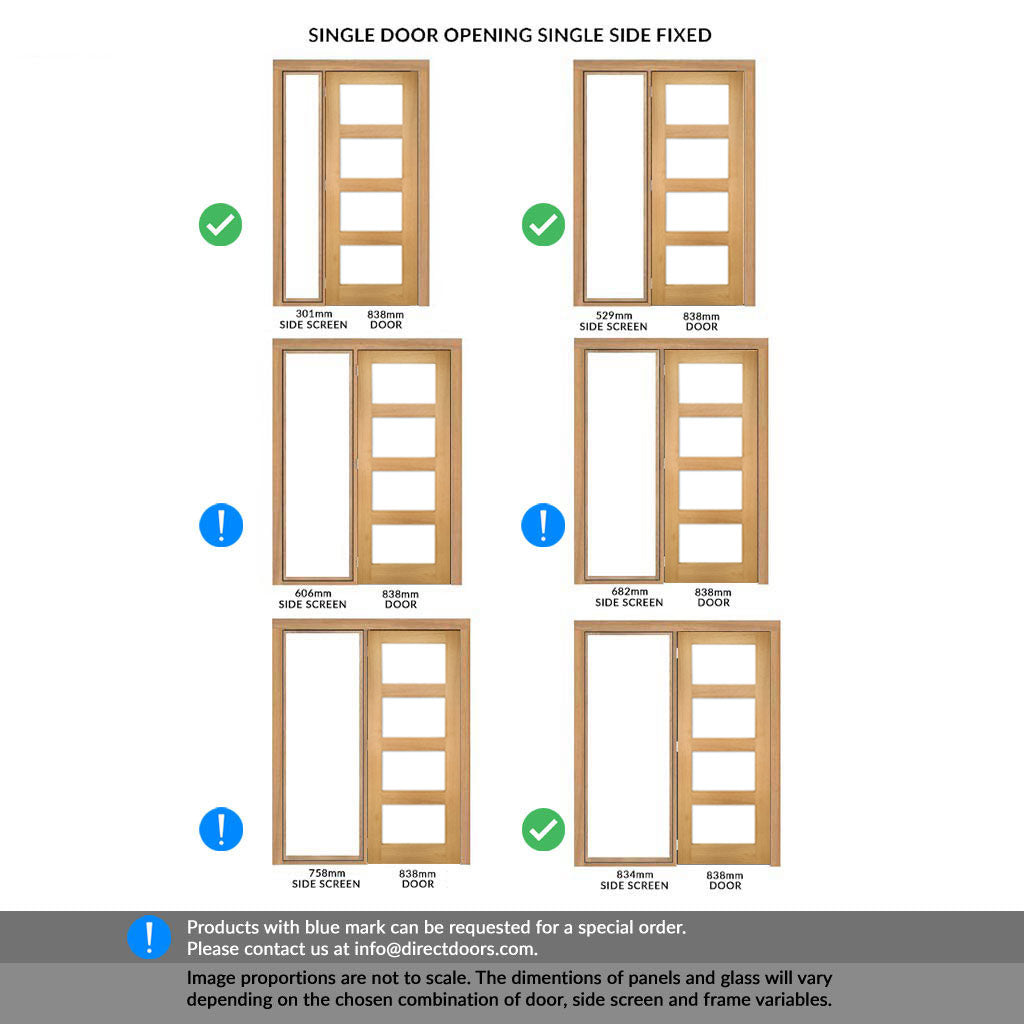 SINGLE DOOR OPENING SINGLE SIDE FIXED

301mm
SIDE SCREEN

838mm
DOOR

529mm
SIDE SCREEN

838mm
DOOR

606mm
SIDE SCREEN

838mm
DOOR

682mm
SIDE SCREEN

838mm
DOOR

758mm
SIDE SCREEN

838mm
DOOR

834mm
SIDE SCREEN

838mm
DOOR

Products with blue mark can be requested for a special order.
Please contact us at info@directdoors.com.

Image proportions are not to scale. The dimentions of panels and glass will vary depending on the chosen combination of door, side screen and frame variables.