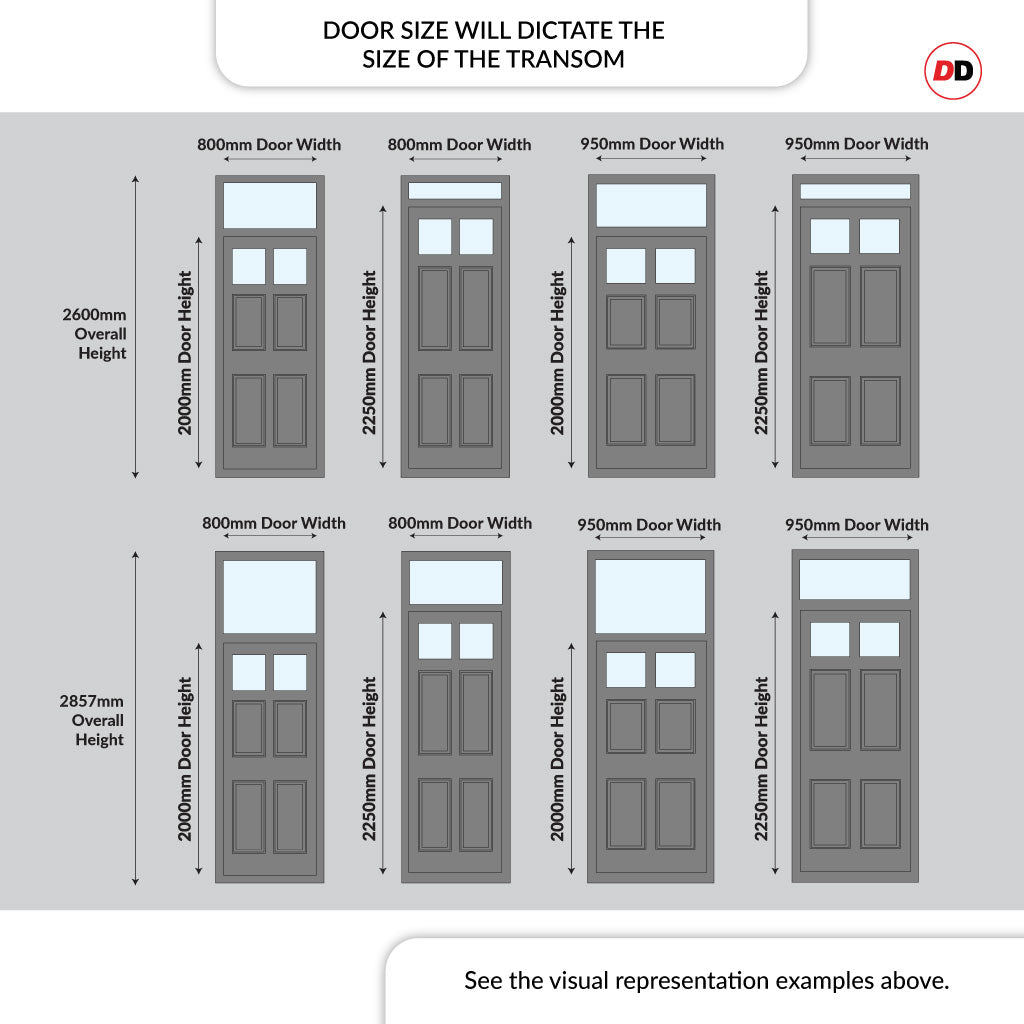 DOOR SIZE WILL DICTATE THE SIZE OF THE TRANSOM

DD

800mm Door Width
800mm Door Width
950mm Door Width
950mm Door Width

2600mm Overall Height

2000mm Door Height
2250mm Door Height
2000mm Door Height
2250mm Door Height

800mm Door Width
800mm Door Width
950mm Door Width
950mm Door Width

2857mm Overall Height

2000mm Door Height
2250mm Door Height
2000mm Door Height
2250mm Door Height

See the visual representation examples above.