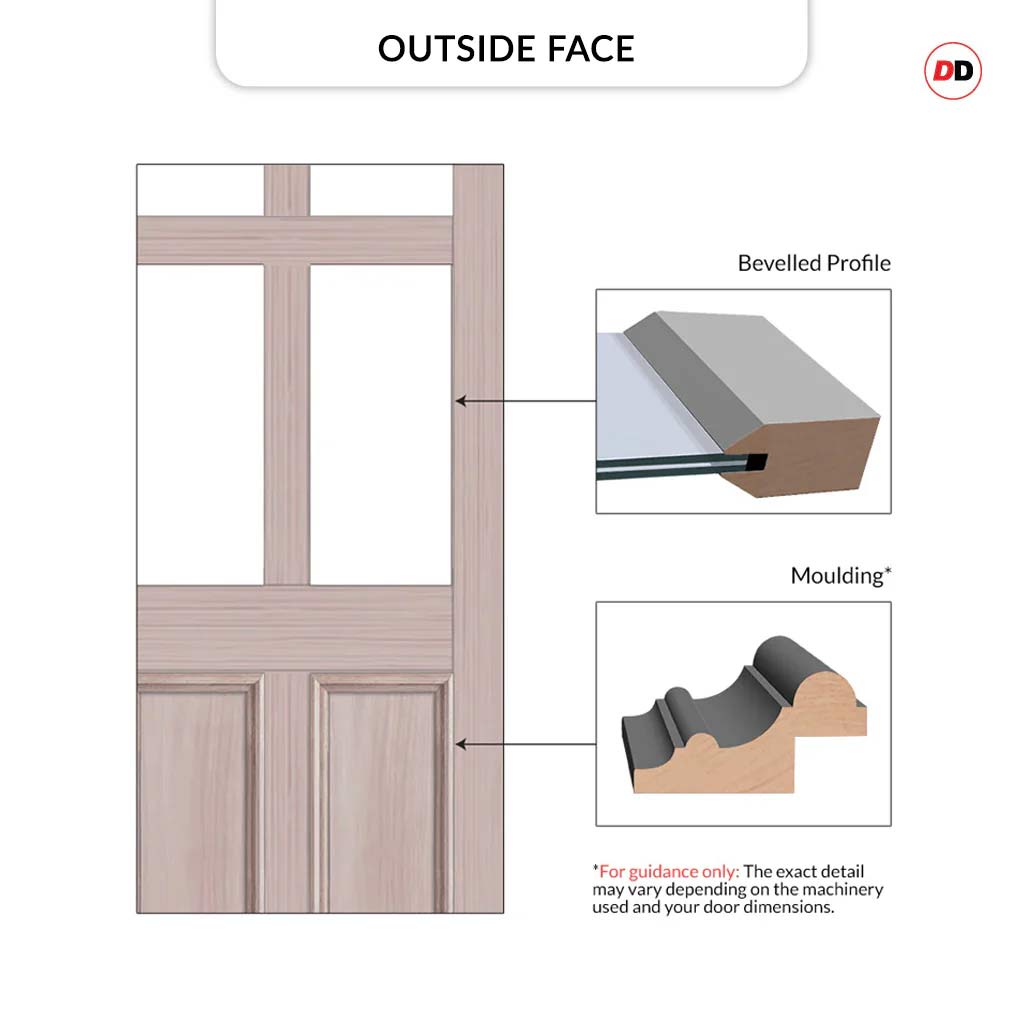 OUTSIDE FACE

DD

Bevelled Profile

Moulding*

*For guidance only: The exact detail may vary depending on the machinery used and your door dimensions.