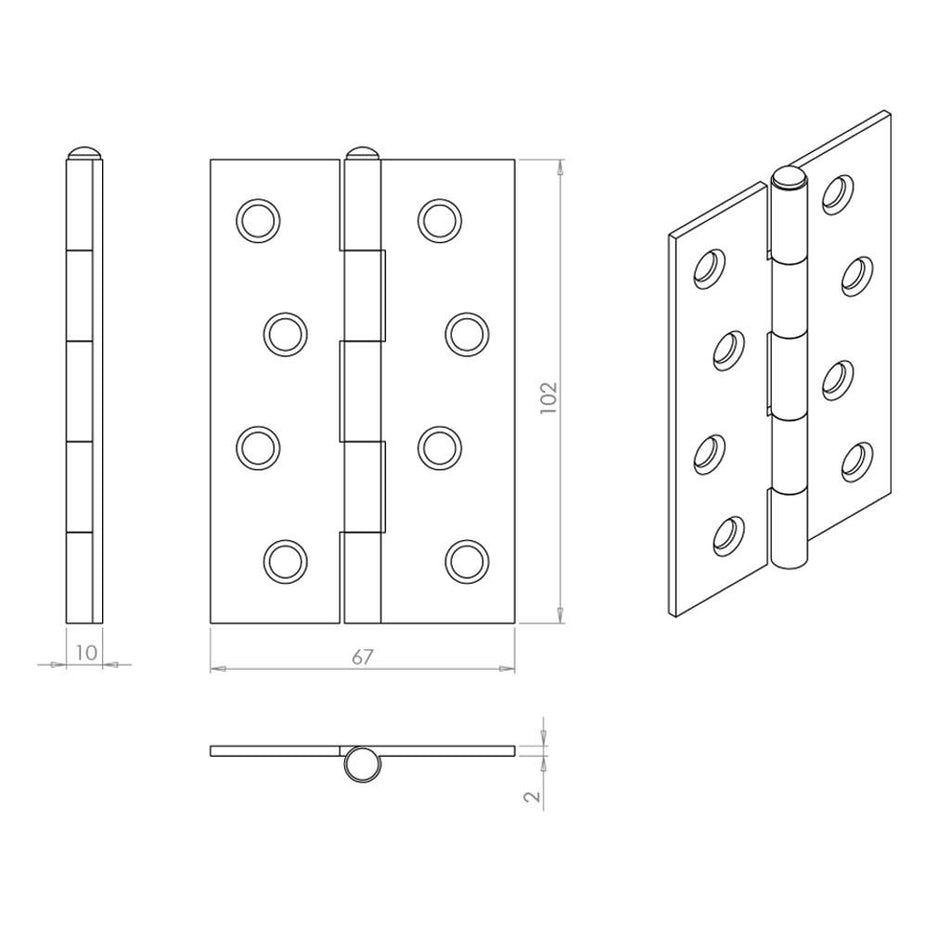 102

10

67

2