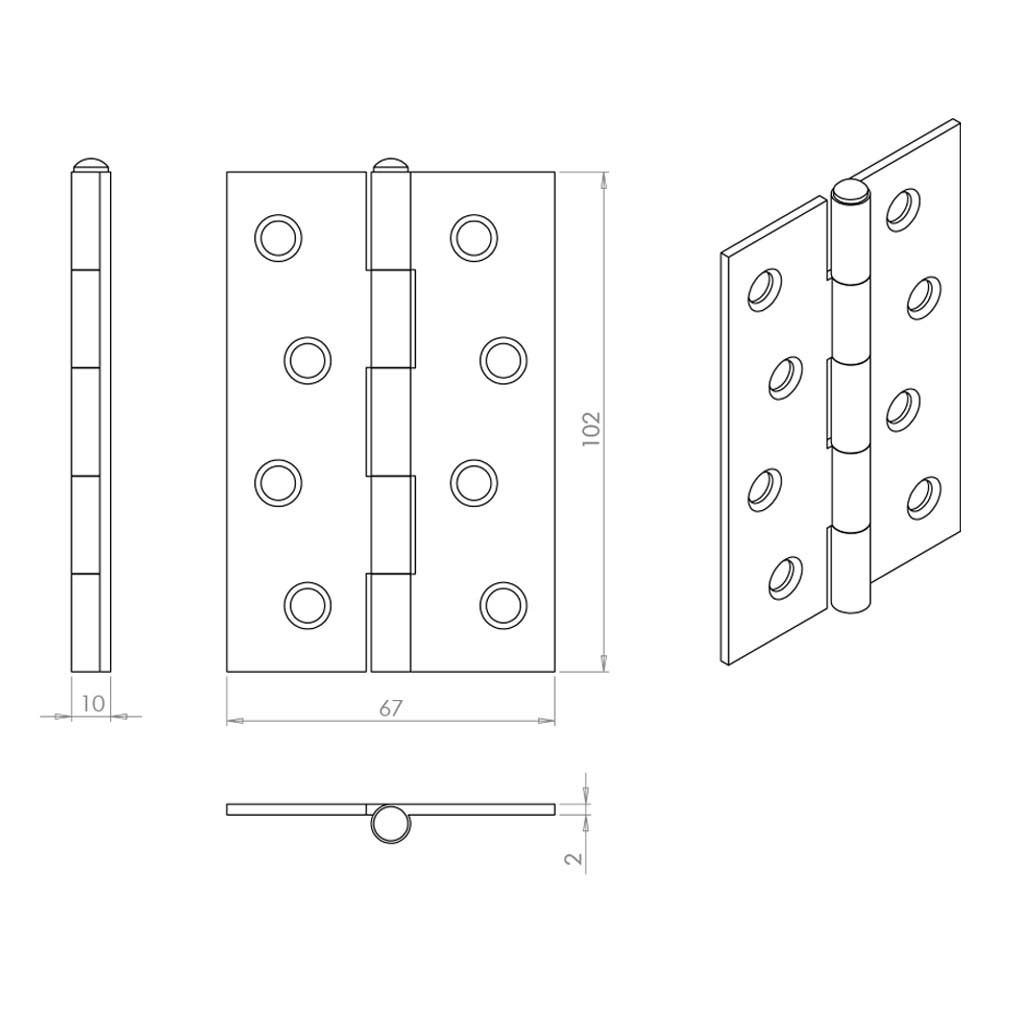 102

10

67

2