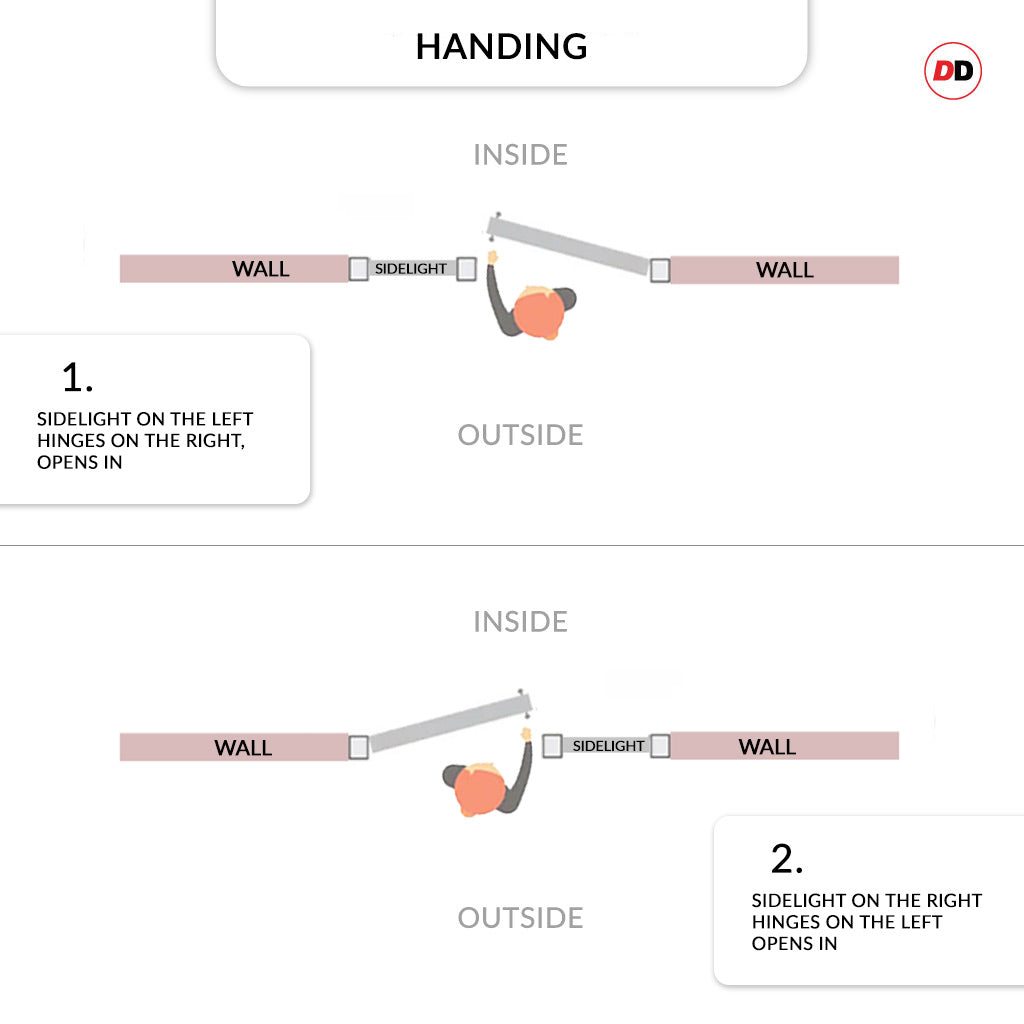 HANDING

DD

INSIDE

WALL SIDELIGHT WALL

1.

SIDELIGHT ON THE LEFT
HINGES ON THE RIGHT,
OPENS IN

OUTSIDE

INSIDE

WALL SIDELIGHT WALL

2.

SIDELIGHT ON THE RIGHT
HINGES ON THE LEFT
OPENS IN

OUTSIDE