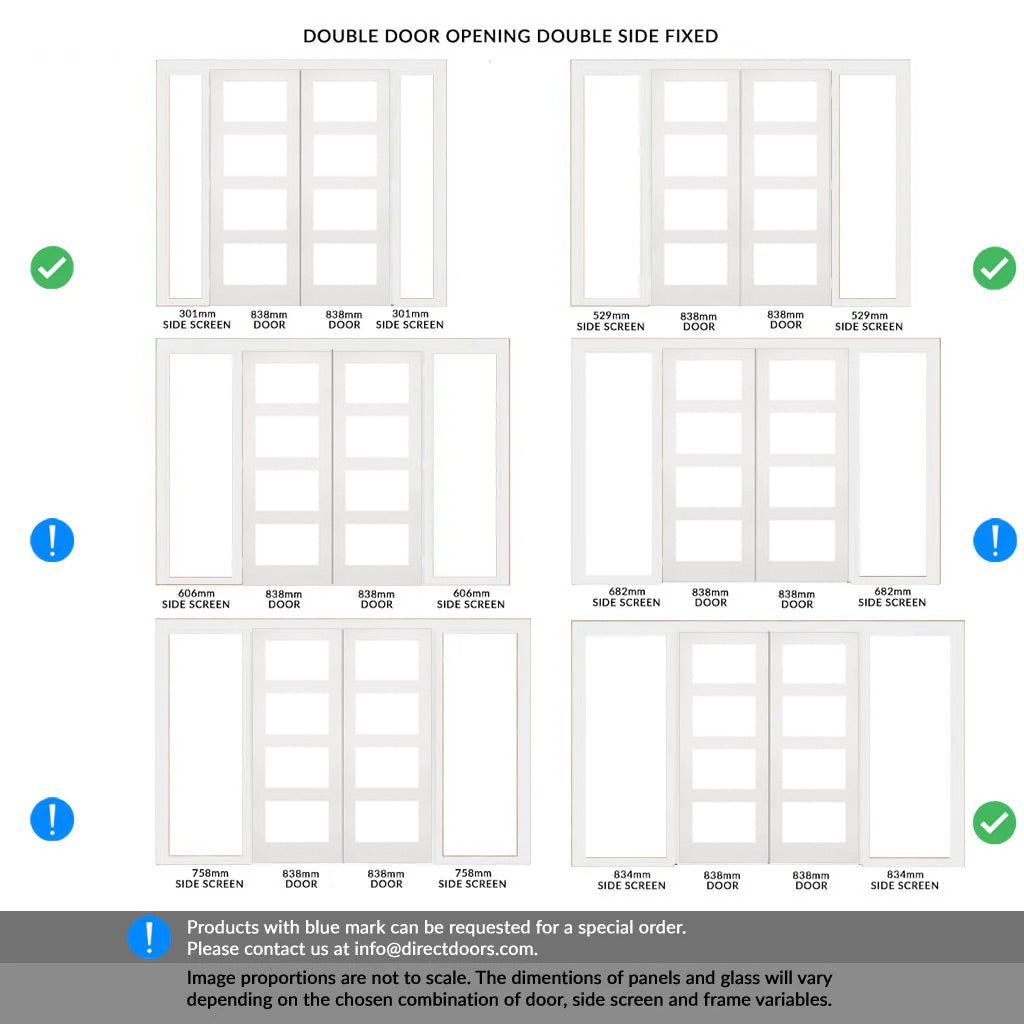 DOUBLE DOOR OPENING DOUBLE SIDE FIXED

301mm SIDE SCREEN
838mm DOOR
838mm DOOR
301mm SIDE SCREEN

529mm SIDE SCREEN
838mm DOOR
838mm DOOR
529mm SIDE SCREEN

606mm SIDE SCREEN
838mm DOOR
838mm DOOR
606mm SIDE SCREEN

682mm SIDE SCREEN
838mm DOOR
838mm DOOR
682mm SIDE SCREEN

758mm SIDE SCREEN
838mm DOOR
838mm DOOR
758mm SIDE SCREEN

834mm SIDE SCREEN
838mm DOOR
838mm DOOR
834mm SIDE SCREEN

Products with blue mark can be requested for a special order.
Please contact us at info@directdoors.com.

Image proportions are not to scale. The dimentions of panels and glass will vary depending on the chosen combination of door, side screen and frame variables.