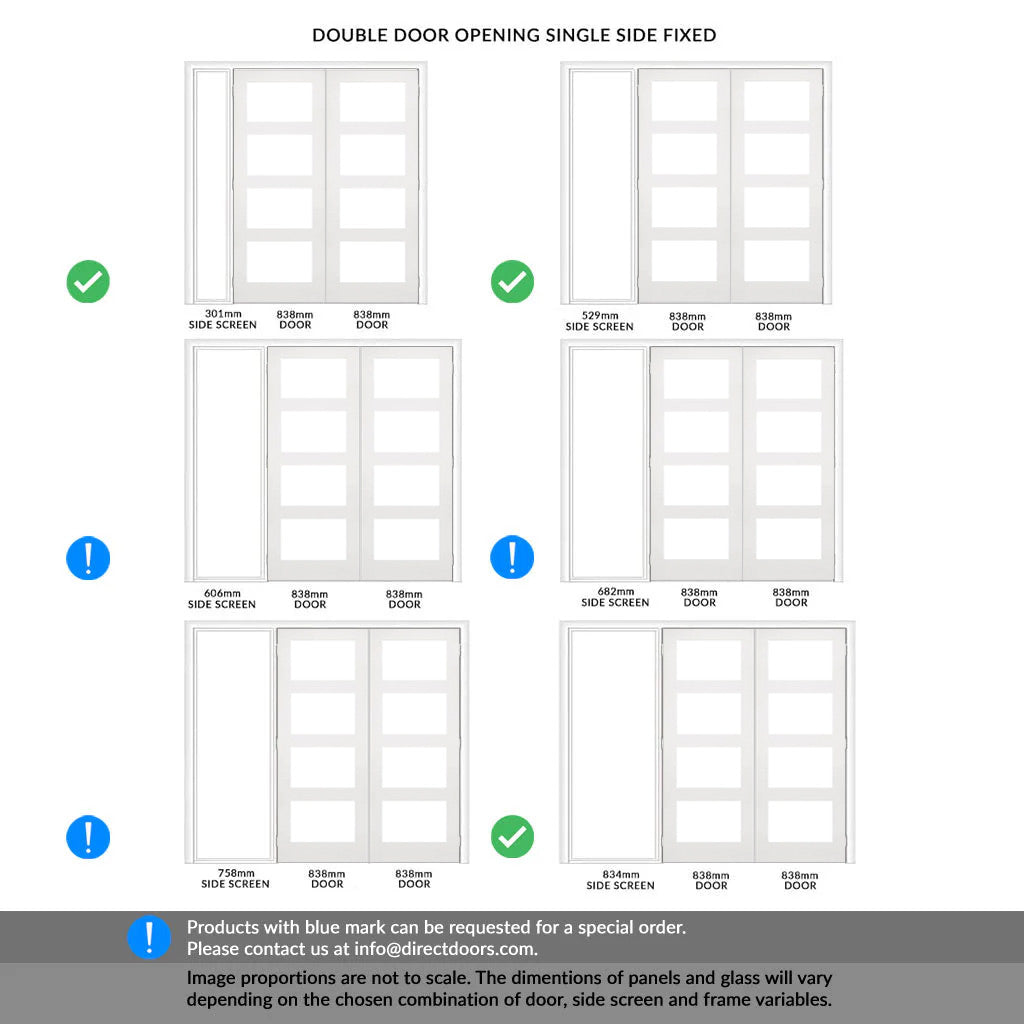 DOUBLE DOOR OPENING SINGLE SIDE FIXED

301mm
SIDE SCREEN

838mm
DOOR

838mm
DOOR

529mm
SIDE SCREEN

838mm
DOOR

838mm
DOOR

606mm
SIDE SCREEN

838mm
DOOR

838mm
DOOR

682mm
SIDE SCREEN

838mm
DOOR

838mm
DOOR

758mm
SIDE SCREEN

838mm
DOOR

838mm
DOOR

834mm
SIDE SCREEN

838mm
DOOR

838mm
DOOR

Products with blue mark can be requested for a special order.
Please contact us at info@directdoors.com.

Image proportions are not to scale. The dimentions of panels and glass will vary depending on the chosen combination of door, side screen and frame variables.