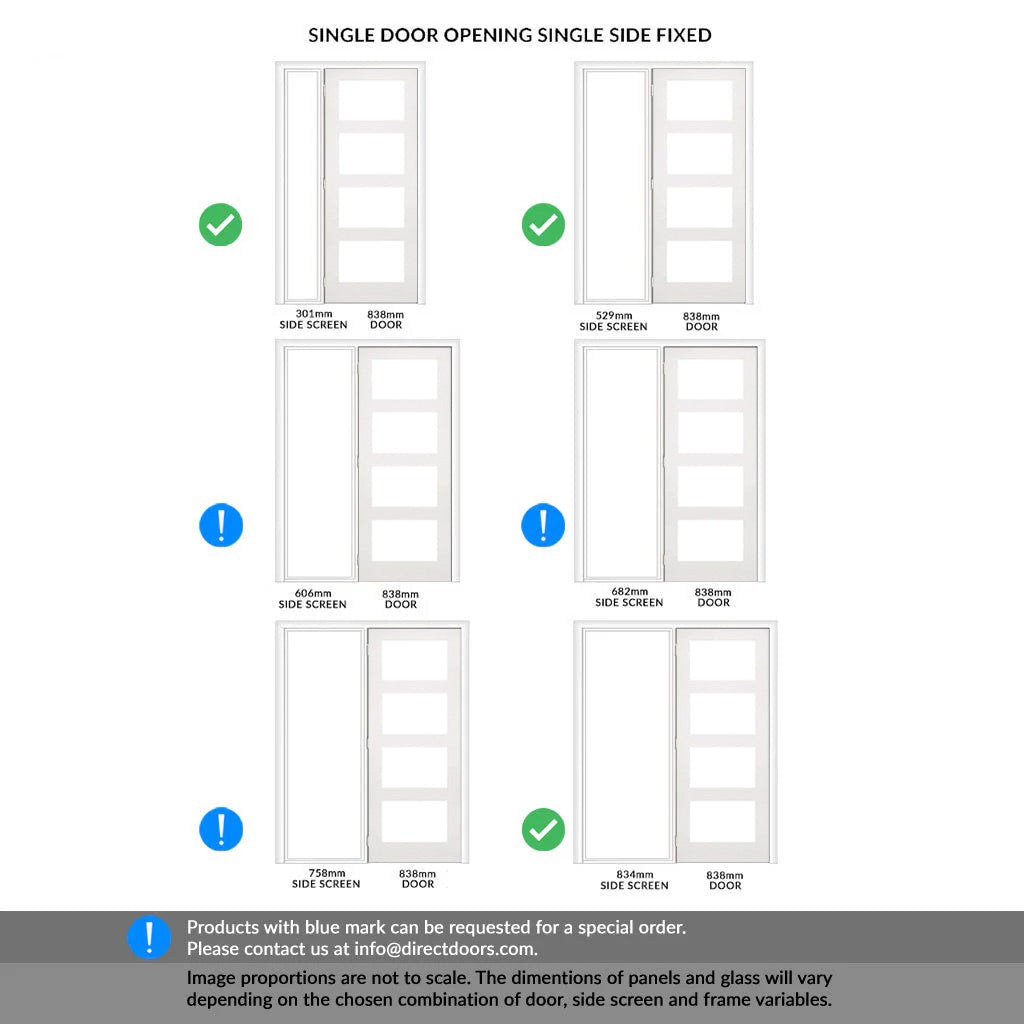 SINGLE DOOR OPENING SINGLE SIDE FIXED

301mm
SIDE SCREEN

838mm
DOOR

529mm
SIDE SCREEN

838mm
DOOR

606mm
SIDE SCREEN

838mm
DOOR

682mm
SIDE SCREEN

838mm
DOOR

758mm
SIDE SCREEN

838mm
DOOR

834mm
SIDE SCREEN

838mm
DOOR

Products with blue mark can be requested for a special order.
Please contact us at info@directdoors.com.

Image proportions are not to scale. The dimentions of panels and glass will vary depending on the chosen combination of door, side screen and frame variables.