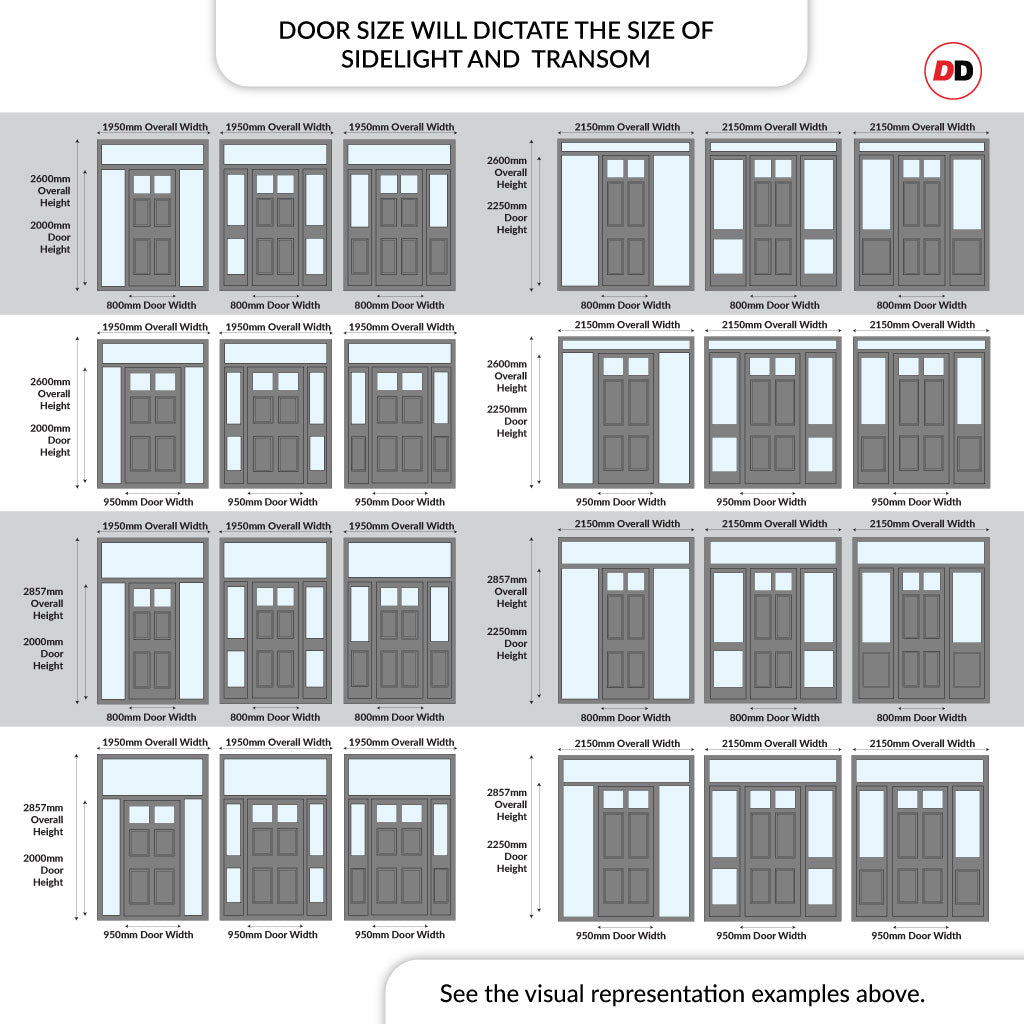 DOOR SIZE WILL DICTATE THE SIZE OF SIDELIGHT AND TRANSOM

DD

1950mm Overall Width 1950mm Overall Width 1950mm Overall Width

2600mm Overall Height

2000mm Door Height

800mm Door Width 800mm Door Width 800mm Door Width

2150mm Overall Width 2150mm Overall Width 2150mm Overall Width

2600mm Overall Height

2250mm Door Height

800mm Door Width 800mm Door Width 800mm Door Width

1950mm Overall Width 1950mm Overall Width 1950mm Overall Width

2600mm Overall Height

2000mm Door Height

950mm Door Width 950mm Door Width 950mm Door Width

2150mm Overall Width 2150mm Overall Width 2150mm Overall Width

2600mm Overall Height

2250mm Door Height

950mm Door Width 950mm Door Width 950mm Door Width

1950mm Overall Width 1950mm Overall Width 1950mm Overall Width

2857mm Overall Height

2000mm Door Height

800mm Door Width 800mm Door Width 800mm Door Width

2150mm Overall Width 2150mm Overall Width 2150mm Overall Width

2857mm Overall Height

2250mm Door Height

800mm Door Width 800mm Door Width 800mm Door Width

1950mm Overall Width 1950mm Overall Width 1950mm Overall Width

2857mm Overall Height

2000mm Door Height

950mm Door Width 950mm Door Width 950mm Door Width

2150mm Overall Width 2150mm Overall Width 2150mm Overall Width

2857mm Overall Height

2250mm Door Height

950mm Door Width 950mm Door Width 950mm Door Width

See the visual representation examples above.