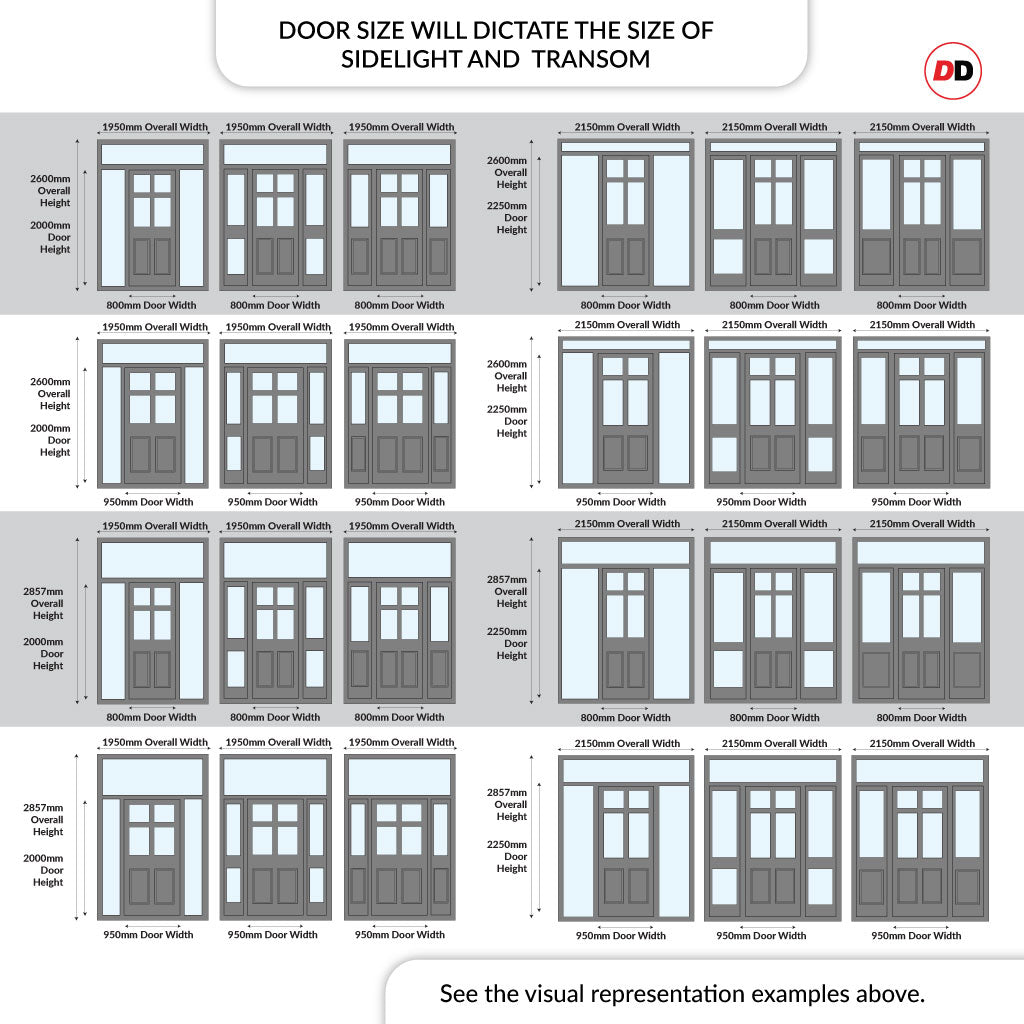 DOOR SIZE WILL DICTATE THE SIZE OF SIDELIGHT AND TRANSOM

DD

1950mm Overall Width
1950mm Overall Width
1950mm Overall Width
2600mm Overall Height
2000mm Door Height
800mm Door Width
800mm Door Width
800mm Door Width

2150mm Overall Width
2150mm Overall Width
2150mm Overall Width
2600mm Overall Height
2250mm Door Height
800mm Door Width
800mm Door Width
800mm Door Width

1950mm Overall Width
1950mm Overall Width
1950mm Overall Width
2600mm Overall Height
2000mm Door Height
950mm Door Width
950mm Door Width
950mm Door Width

2150mm Overall Width
2150mm Overall Width
2150mm Overall Width
2600mm Overall Height
2250mm Door Height
950mm Door Width
950mm Door Width
950mm Door Width

1950mm Overall Width
1950mm Overall Width
1950mm Overall Width
2857mm Overall Height
2000mm Door Height
800mm Door Width
800mm Door Width
800mm Door Width

2150mm Overall Width
2150mm Overall Width
2150mm Overall Width
2857mm Overall Height
2250mm Door Height
800mm Door Width
800mm Door Width
800mm Door Width

1950mm Overall Width
1950mm Overall Width
1950mm Overall Width
2857mm Overall Height
2000mm Door Height
950mm Door Width
950mm Door Width
950mm Door Width

2150mm Overall Width
2150mm Overall Width
2150mm Overall Width
2857mm Overall Height
2250mm Door Height
950mm Door Width
950mm Door Width
950mm Door Width

See the visual representation examples above.