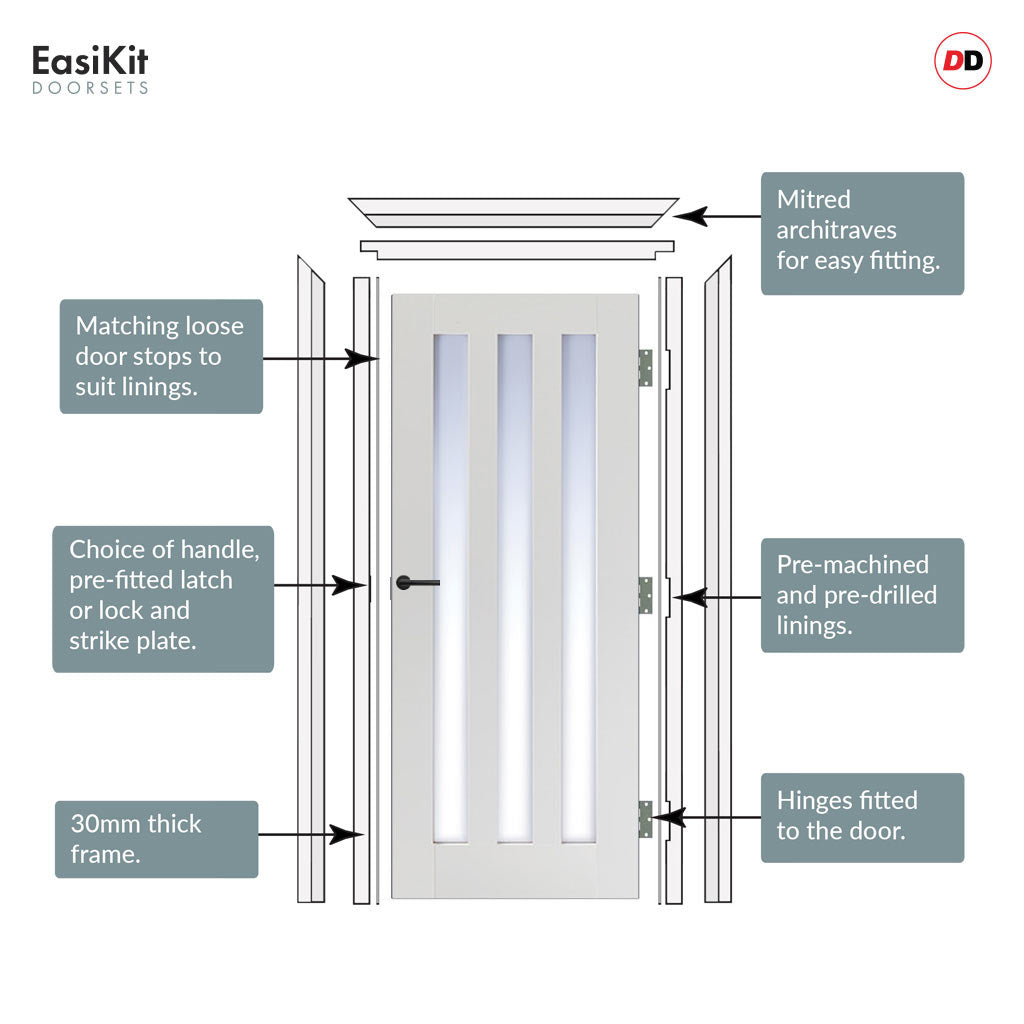 EasiKit
DOORSETS

DD

Mitred architraves for easy fitting.

Matching loose door stops to suit linings.

Choice of handle, pre-fitted latch or lock and strike plate.

Pre-machined and pre-drilled linings.

30mm thick frame.

Hinges fitted to the door.