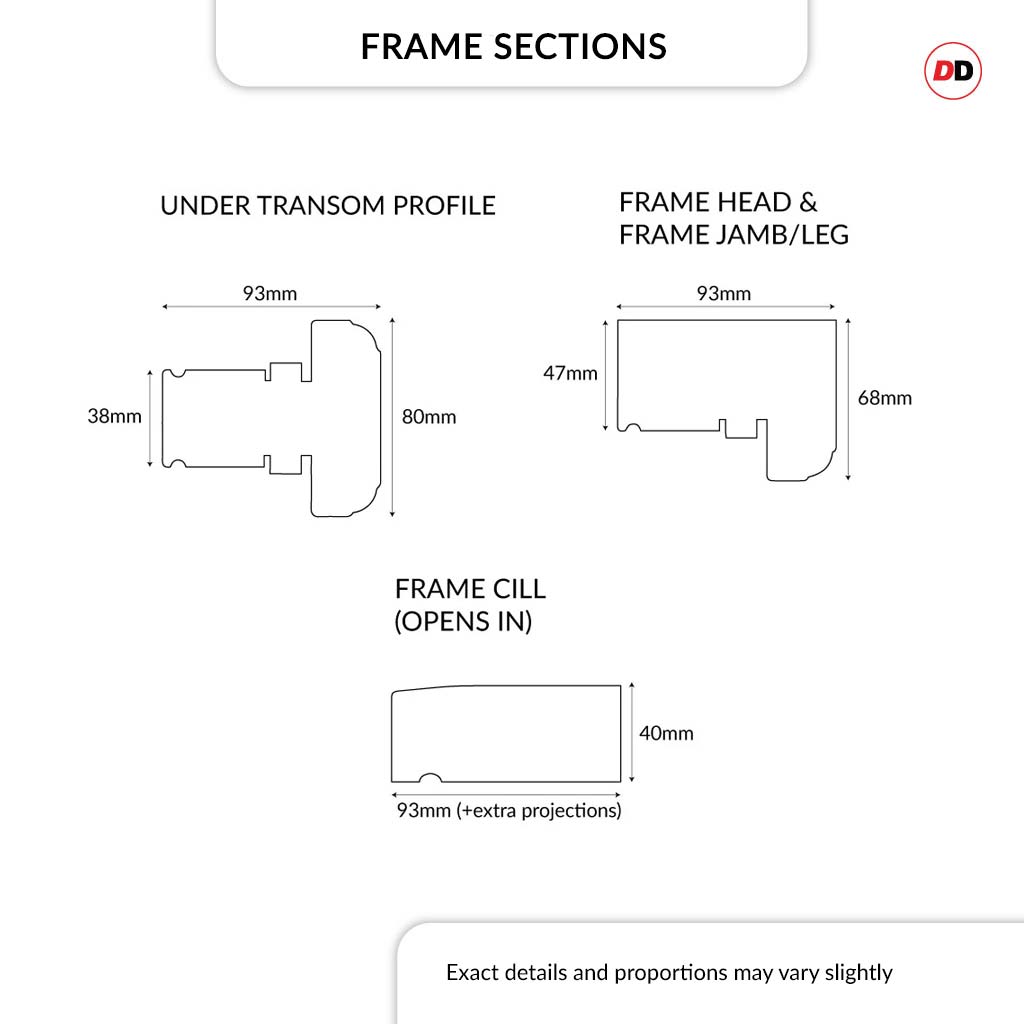 FRAME SECTIONS

DD

UNDER TRANSOM PROFILE

93mm

38mm

80mm

FRAME HEAD & FRAME JAMB/LEG

93mm

47mm

68mm

FRAME CILL (OPENS IN)

40mm

93mm (+extra projections)

Exact details and proportions may vary slightly