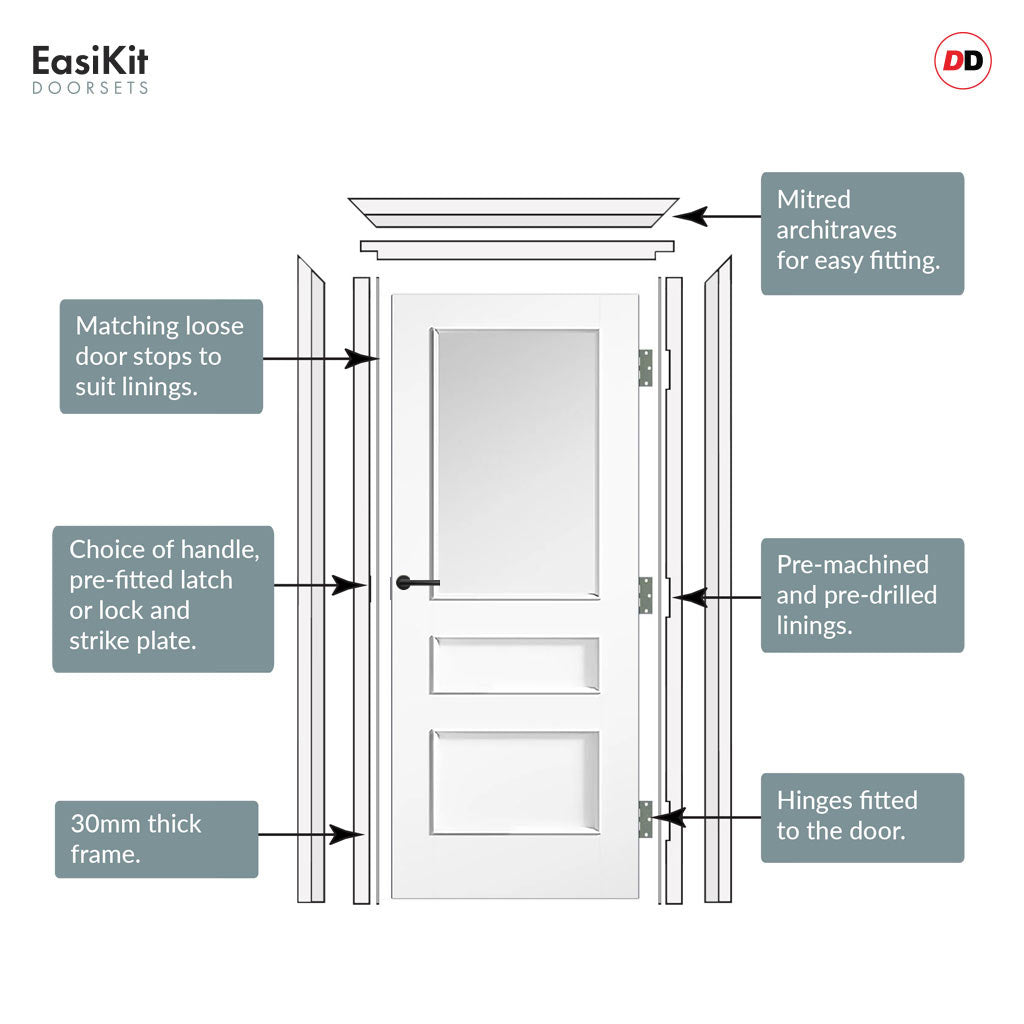 EasiKit
DOORSETS

DD

Mitred architraves for easy fitting.

Matching loose door stops to suit linings.

Choice of handle, pre-fitted latch or lock and strike plate.

Pre-machined and pre-drilled linings.

30mm thick frame.

Hinges fitted to the door.