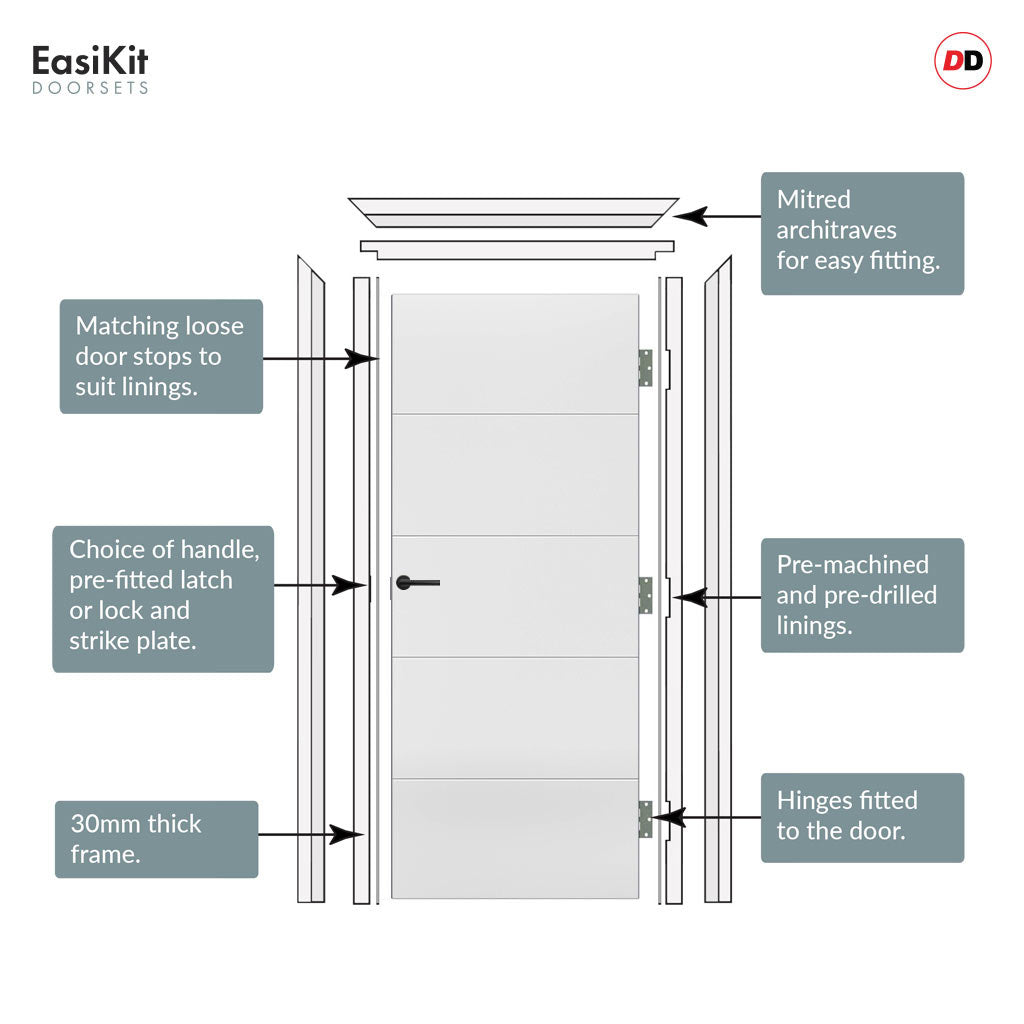 EasiKit
DOORSETS

DD

Mitred architraves for easy fitting.

Matching loose door stops to suit linings.

Choice of handle, pre-fitted latch or lock and strike plate.

Pre-machined and pre-drilled linings.

30mm thick frame.

Hinges fitted to the door.