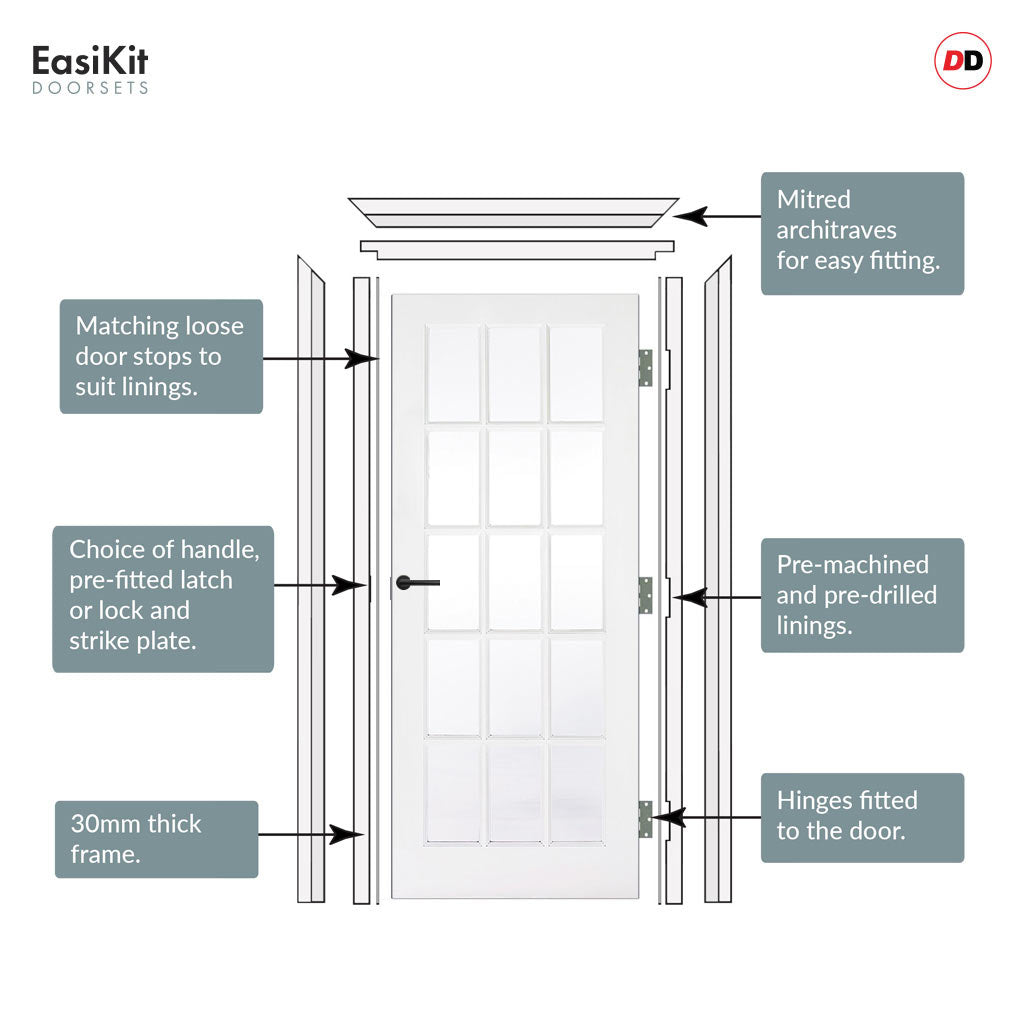 EasiKit
DOORSETS

DD

Mitred architraves for easy fitting.

Matching loose door stops to suit linings.

Choice of handle, pre-fitted latch or lock and strike plate.

Pre-machined and pre-drilled linings.

30mm thick frame.

Hinges fitted to the door.