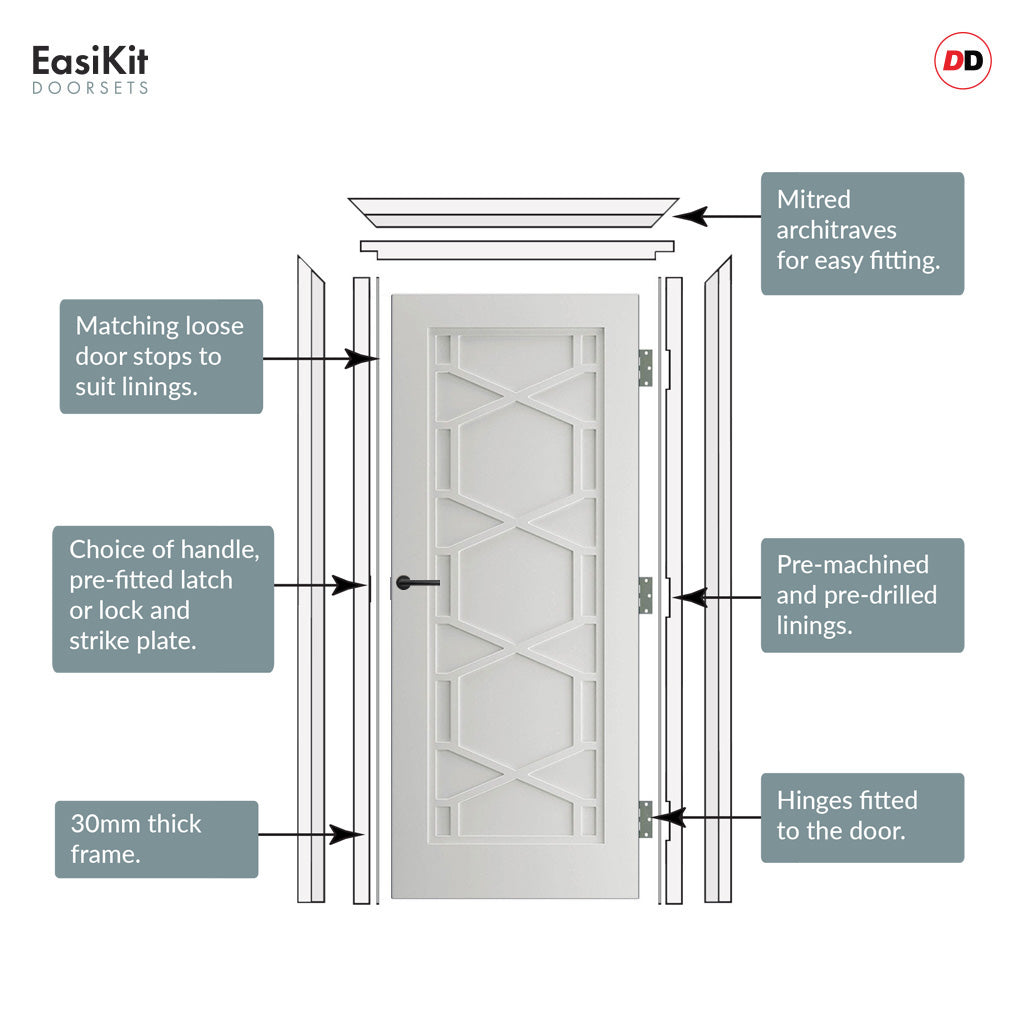 EasiKit
DOORSETS

DD

Mitred architraves for easy fitting.

Matching loose door stops to suit linings.

Choice of handle, pre-fitted latch or lock and strike plate.

Pre-machined and pre-drilled linings.

30mm thick frame.

Hinges fitted to the door.