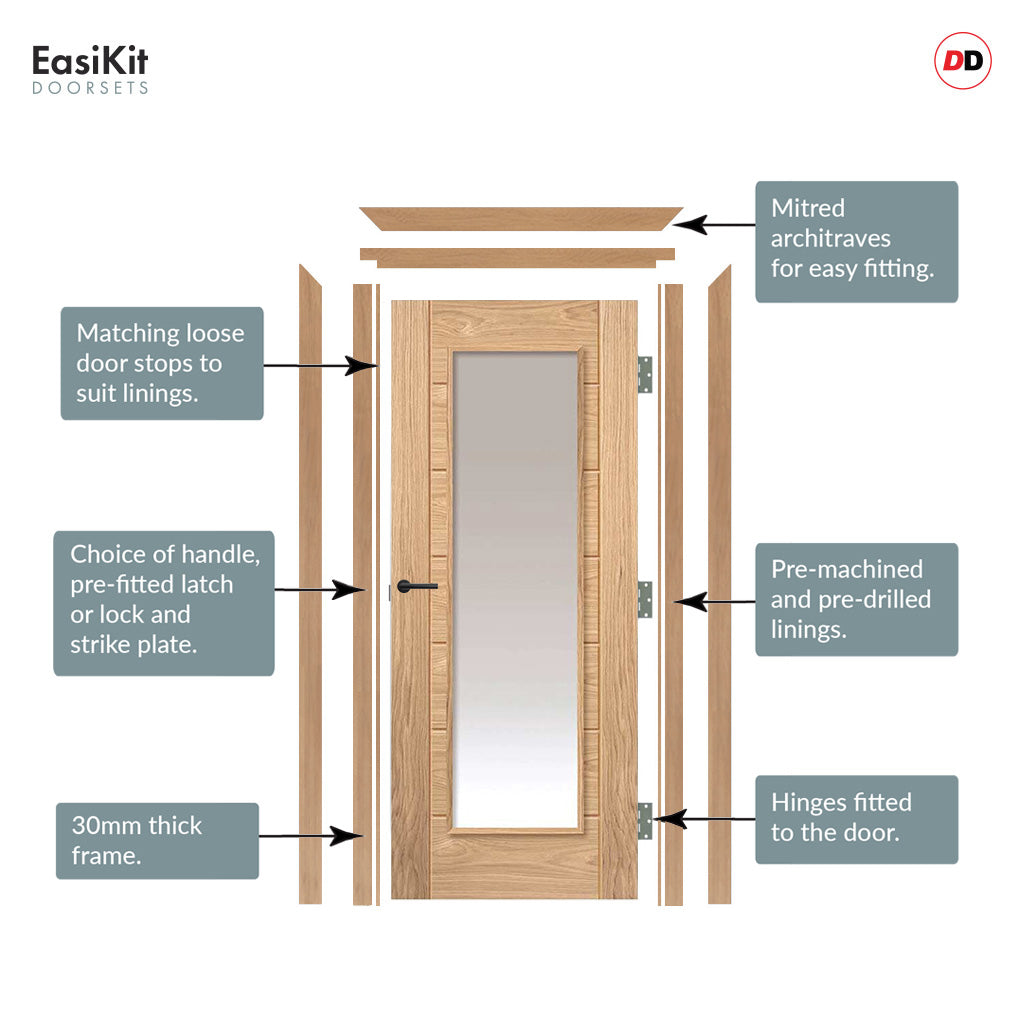 EasiKit
DOORSETS

DD

Mitred architraves for easy fitting.

Matching loose door stops to suit linings.

Choice of handle, pre-fitted latch or lock and strike plate.

Pre-machined and pre-drilled linings.

30mm thick frame.

Hinges fitted to the door.