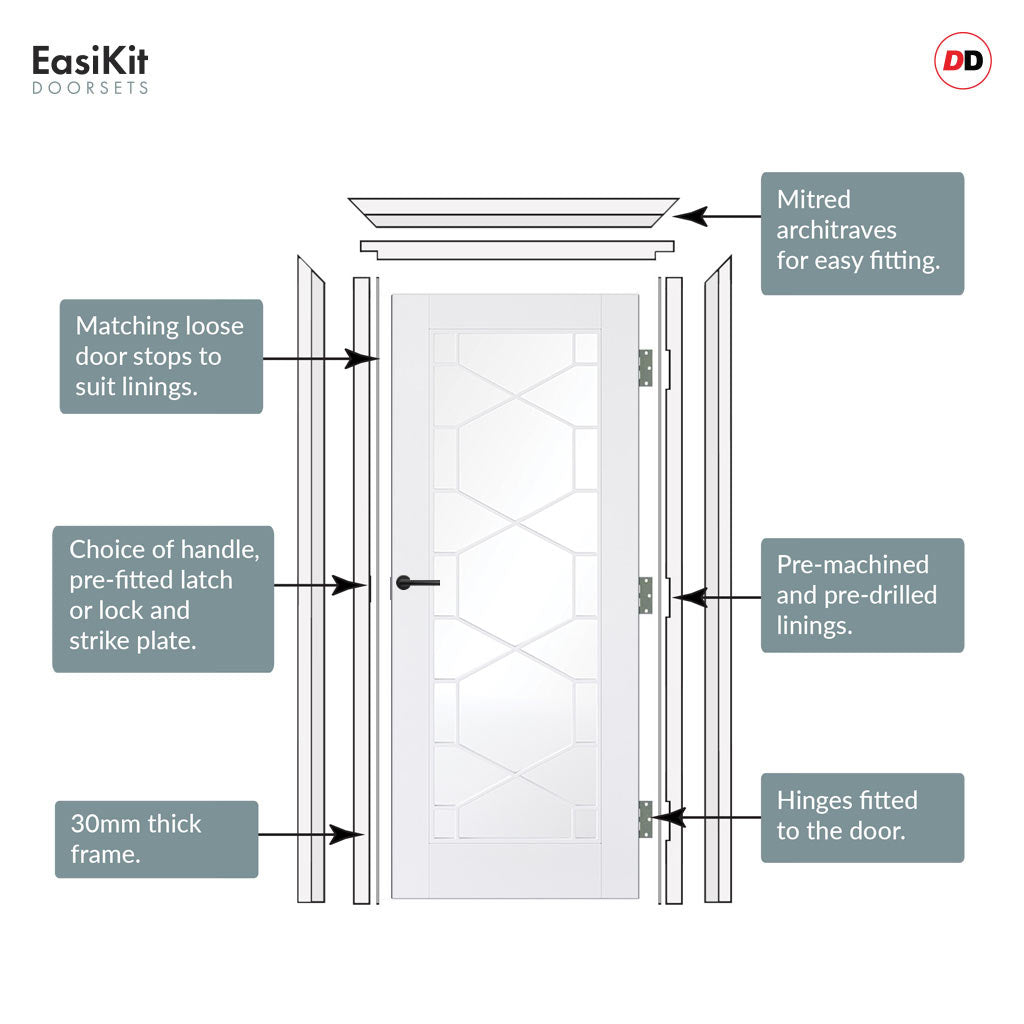 EasiKit
DOORSETS

DD

Mitred architraves for easy fitting.

Matching loose door stops to suit linings.

Choice of handle, pre-fitted latch or lock and strike plate.

Pre-machined and pre-drilled linings.

30mm thick frame.

Hinges fitted to the door.