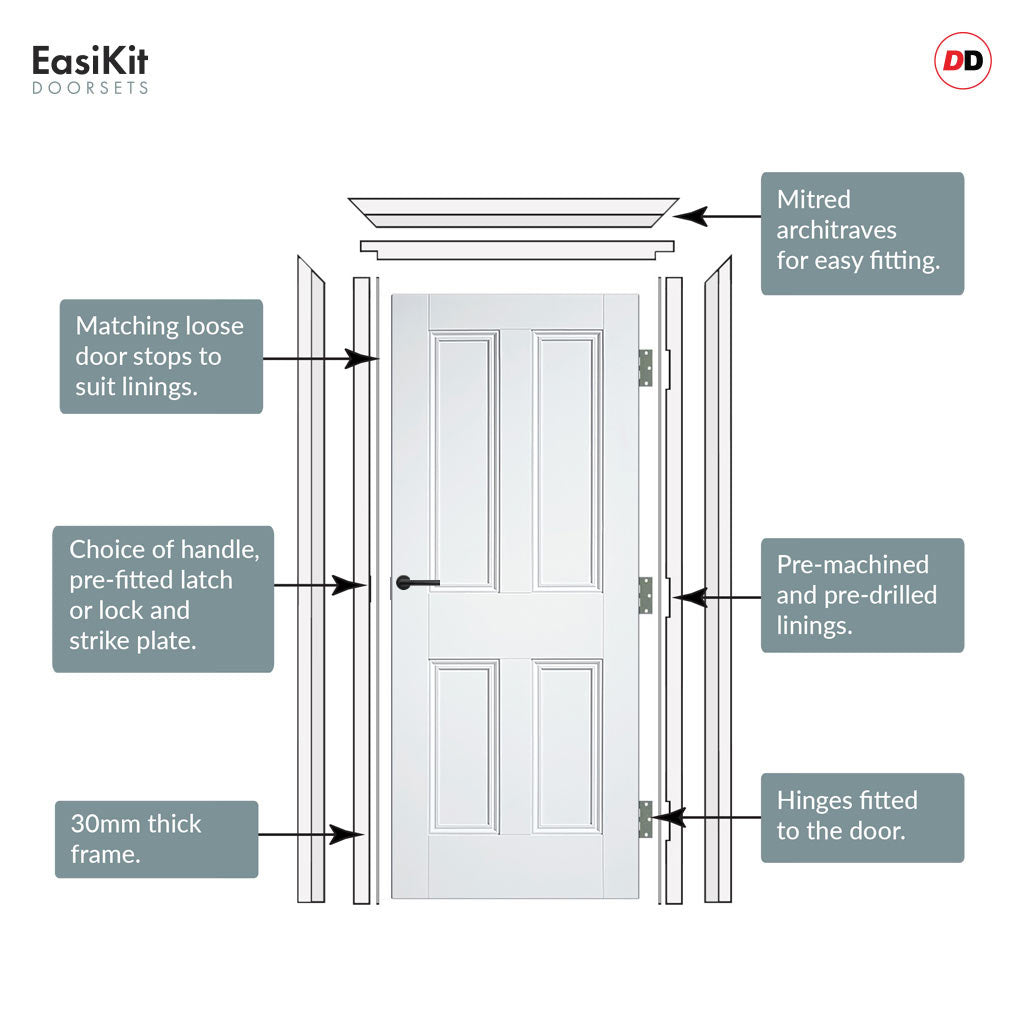 EasiKit
DOORSETS

DD

Mitred architraves for easy fitting.

Matching loose door stops to suit linings.

Choice of handle, pre-fitted latch or lock and strike plate.

Pre-machined and pre-drilled linings.

30mm thick frame.

Hinges fitted to the door.