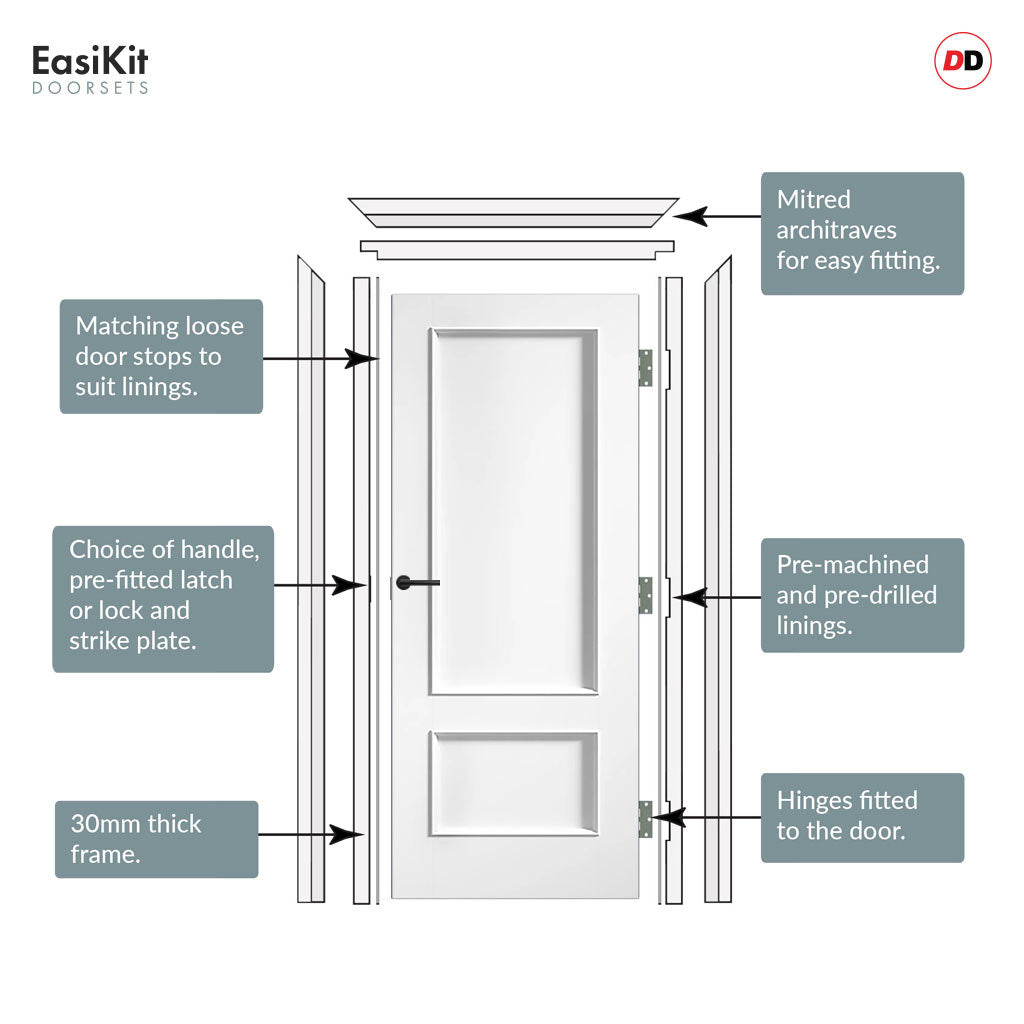 EasiKit
DOORSETS

DD

Mitred architraves for easy fitting.

Matching loose door stops to suit linings.

Choice of handle, pre-fitted latch or lock and strike plate.

Pre-machined and pre-drilled linings.

30mm thick frame.

Hinges fitted to the door.