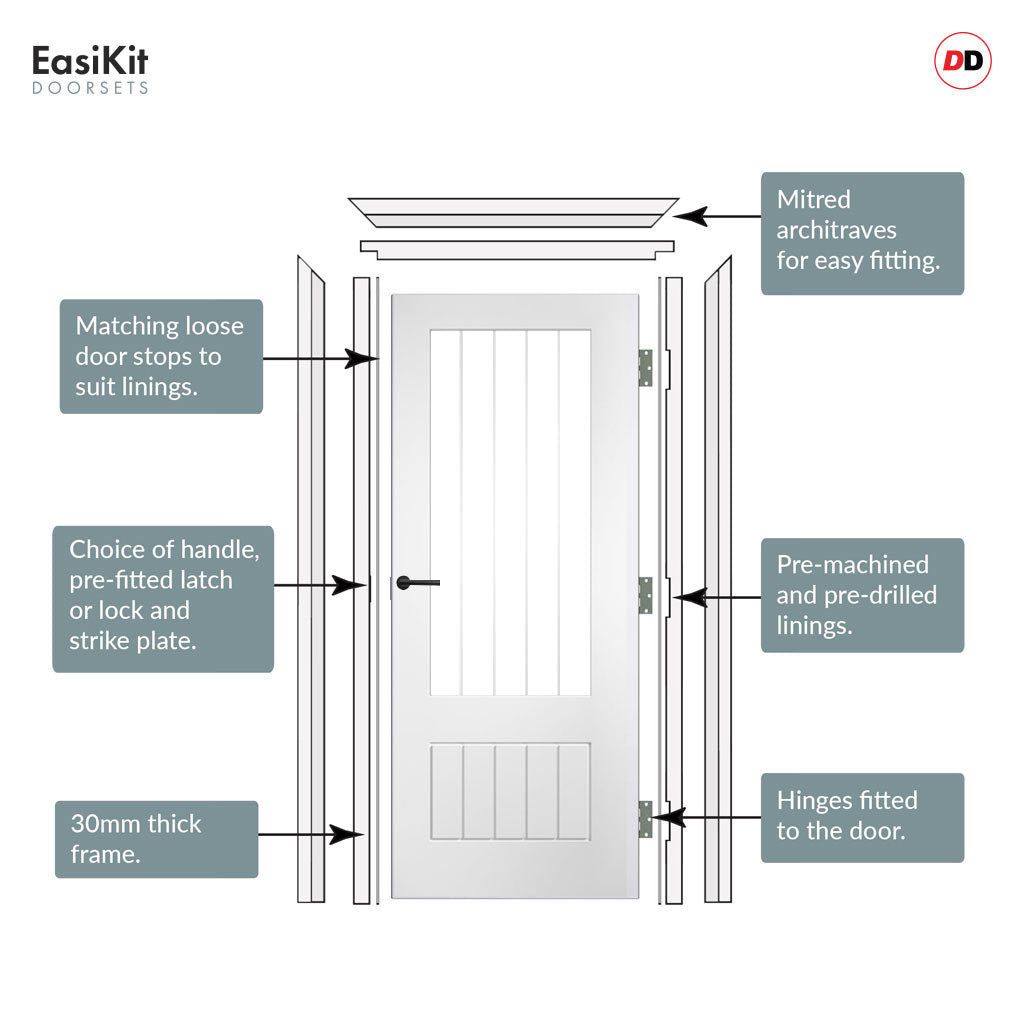 EasiKit
DOORSETS

DD

Mitred architraves for easy fitting.

Matching loose door stops to suit linings.

Choice of handle, pre-fitted latch or lock and strike plate.

Pre-machined and pre-drilled linings.

30mm thick frame.

Hinges fitted to the door.