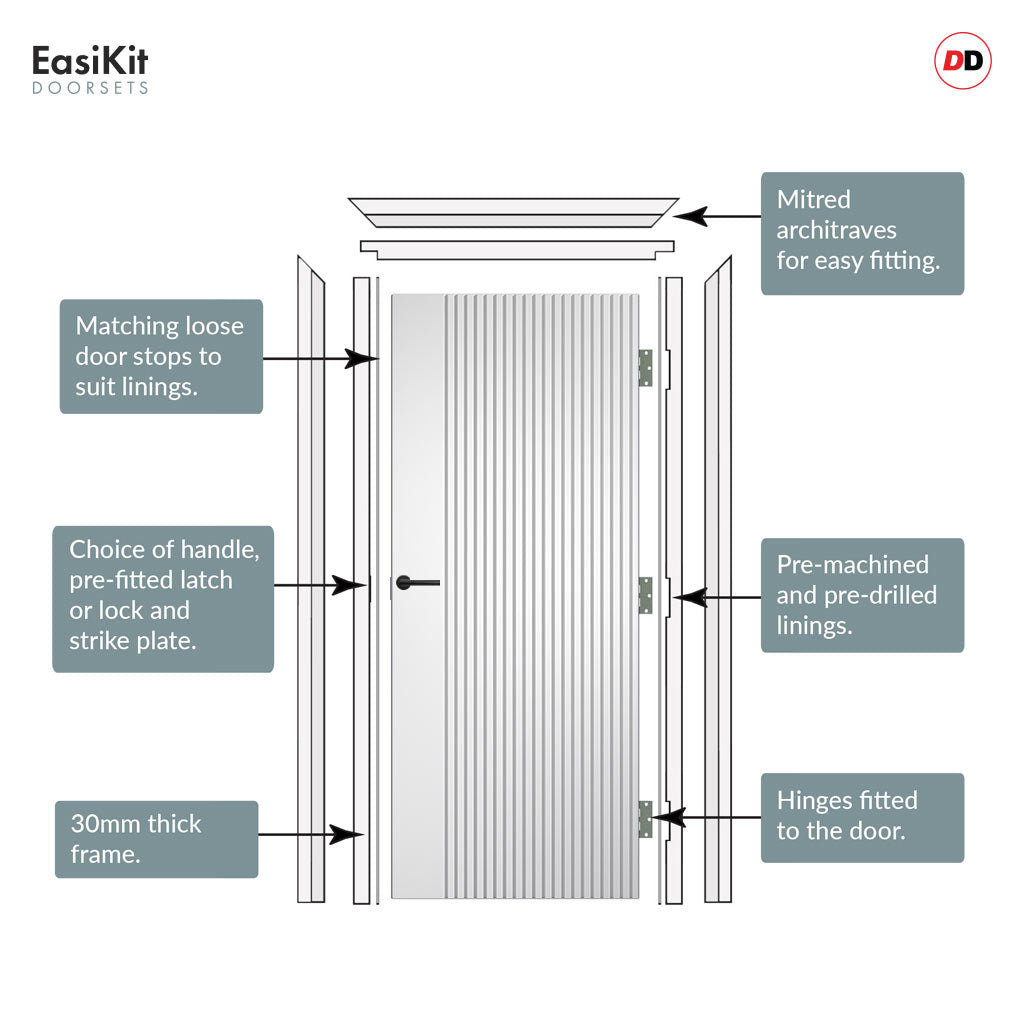 EasiKit
DOORSETS

DD

Mitred architraves for easy fitting.

Matching loose door stops to suit linings.

Choice of handle, pre-fitted latch or lock and strike plate.

Pre-machined and pre-drilled linings.

30mm thick frame.

Hinges fitted to the door.