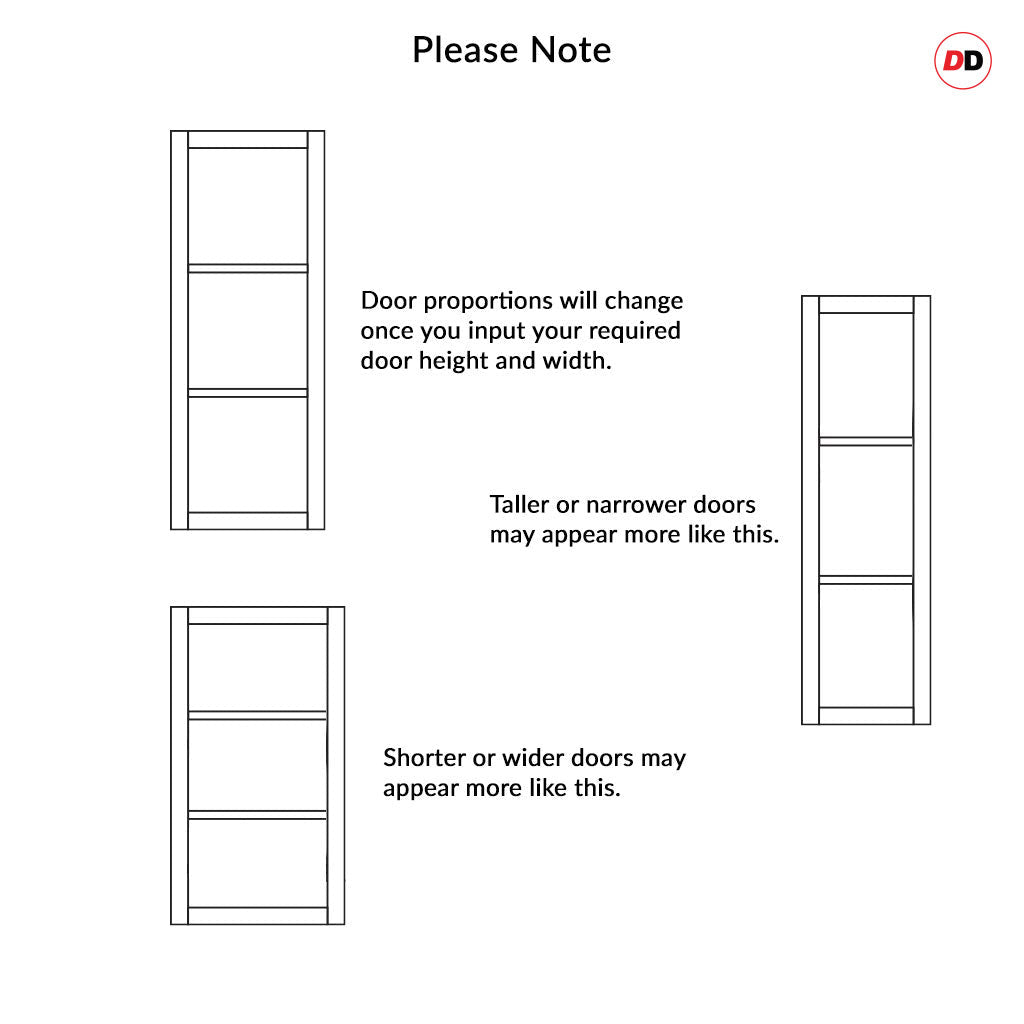 Please Note

DD

Door proportions will change once you input your required door height and width.

Taller or narrower doors may appear more like this.

Shorter or wider doors may appear more like this.