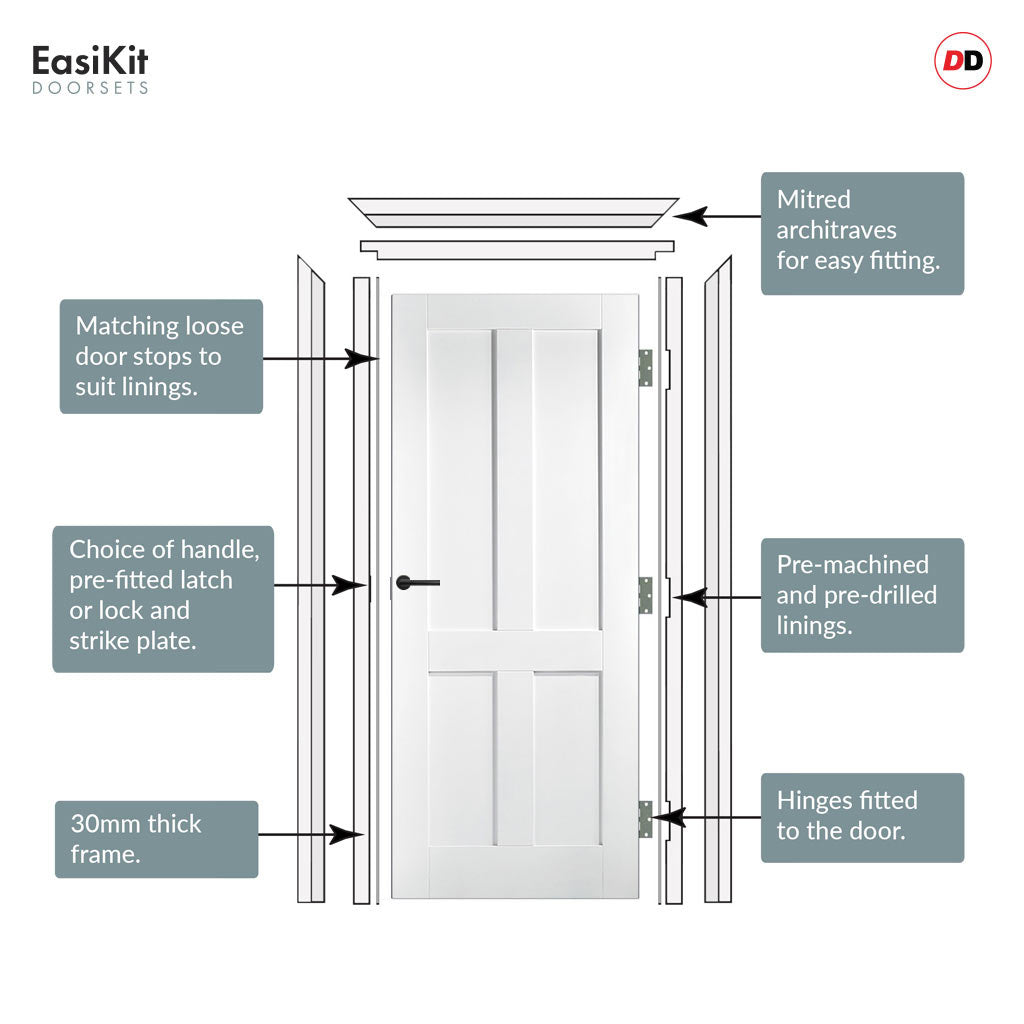 EasiKit
DOORSETS

DD

Mitred architraves for easy fitting.

Matching loose door stops to suit linings.

Choice of handle, pre-fitted latch or lock and strike plate.

Pre-machined and pre-drilled linings.

30mm thick frame.

Hinges fitted to the door.