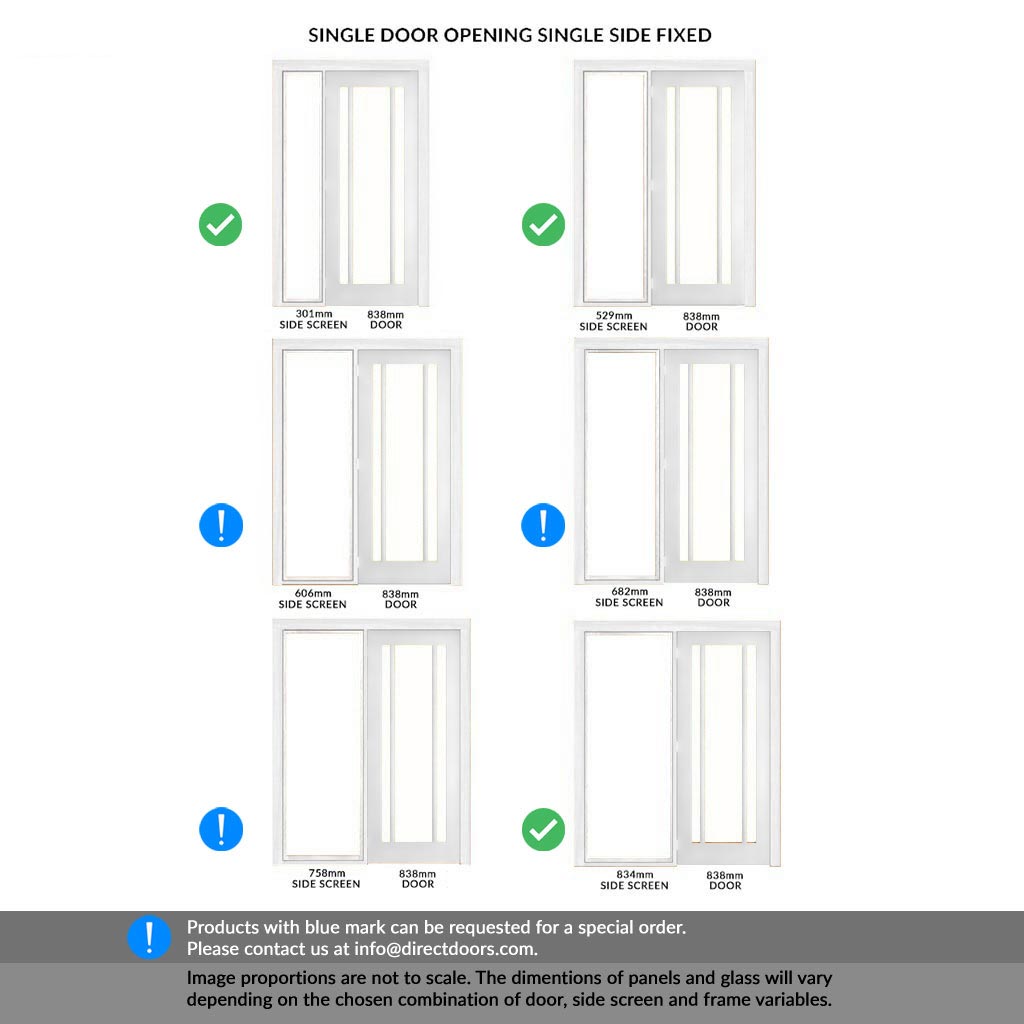 SINGLE DOOR OPENING SINGLE SIDE FIXED

301mm
SIDE SCREEN

838mm
DOOR

529mm
SIDE SCREEN

838mm
DOOR

606mm
SIDE SCREEN

838mm
DOOR

682mm
SIDE SCREEN

838mm
DOOR

758mm
SIDE SCREEN

838mm
DOOR

834mm
SIDE SCREEN

838mm
DOOR

Products with blue mark can be requested for a special order.
Please contact us at info@directdoors.com.

Image proportions are not to scale. The dimentions of panels and glass will vary depending on the chosen combination of door, side screen and frame variables.