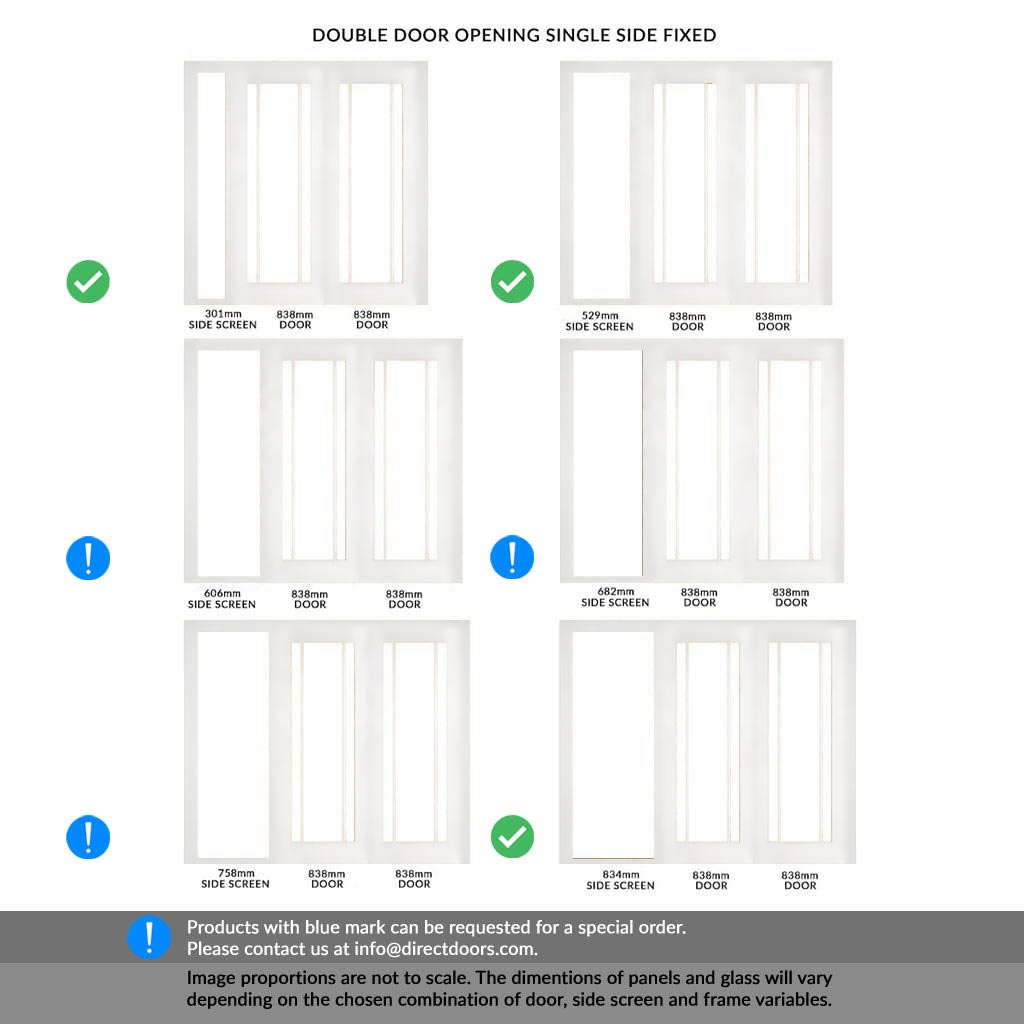 DOUBLE DOOR OPENING SINGLE SIDE FIXED

301mm
SIDE SCREEN

838mm
DOOR

838mm
DOOR

529mm
SIDE SCREEN

838mm
DOOR

838mm
DOOR

606mm
SIDE SCREEN

838mm
DOOR

838mm
DOOR

682mm
SIDE SCREEN

838mm
DOOR

838mm
DOOR

758mm
SIDE SCREEN

838mm
DOOR

838mm
DOOR

834mm
SIDE SCREEN

838mm
DOOR

838mm
DOOR

Products with blue mark can be requested for a special order.
Please contact us at info@directdoors.com.

Image proportions are not to scale. The dimentions of panels and glass will vary depending on the chosen combination of door, side screen and frame variables.