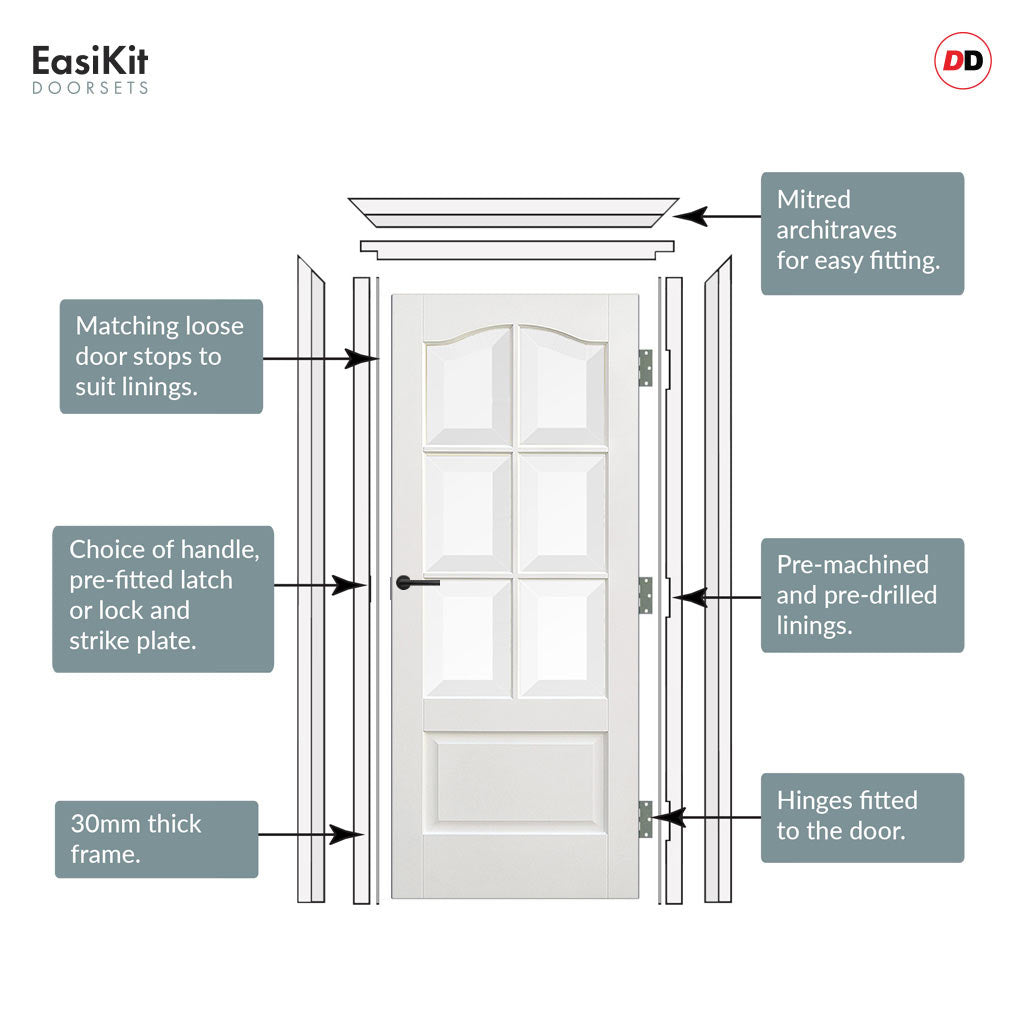 EasiKit
DOORSETS

DD

Mitred architraves for easy fitting.

Matching loose door stops to suit linings.

Choice of handle, pre-fitted latch or lock and strike plate.

Pre-machined and pre-drilled linings.

30mm thick frame.

Hinges fitted to the door.